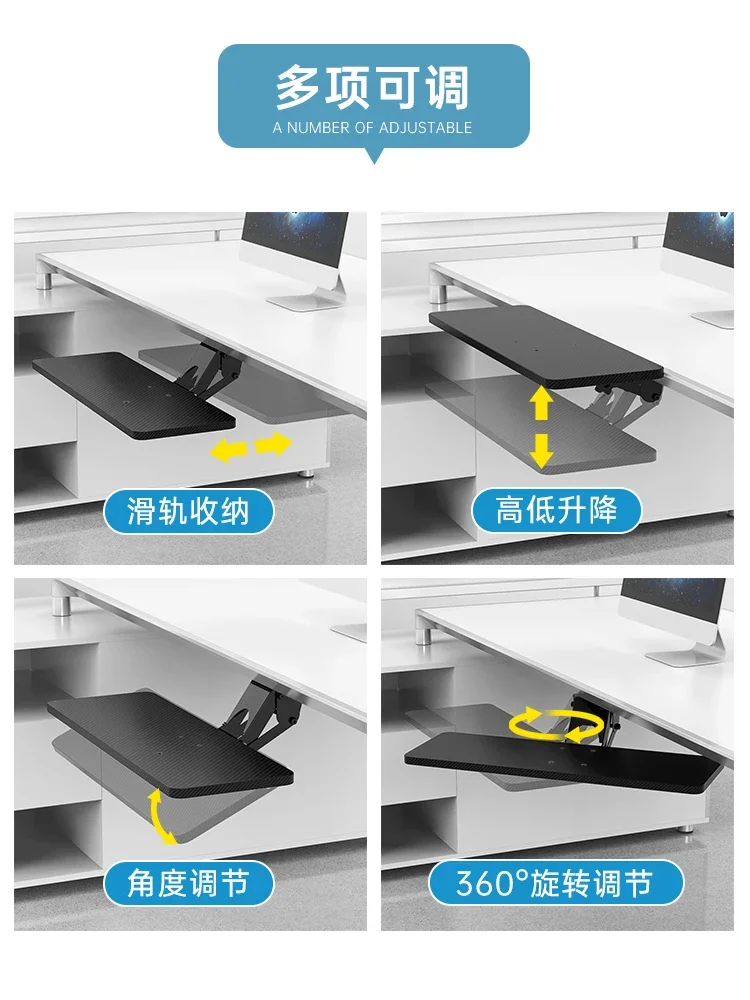 多项可调
A NUMBER OF ADJUSTABLE

滑轨收纳

高低升降

角度调节

360°旋转调节