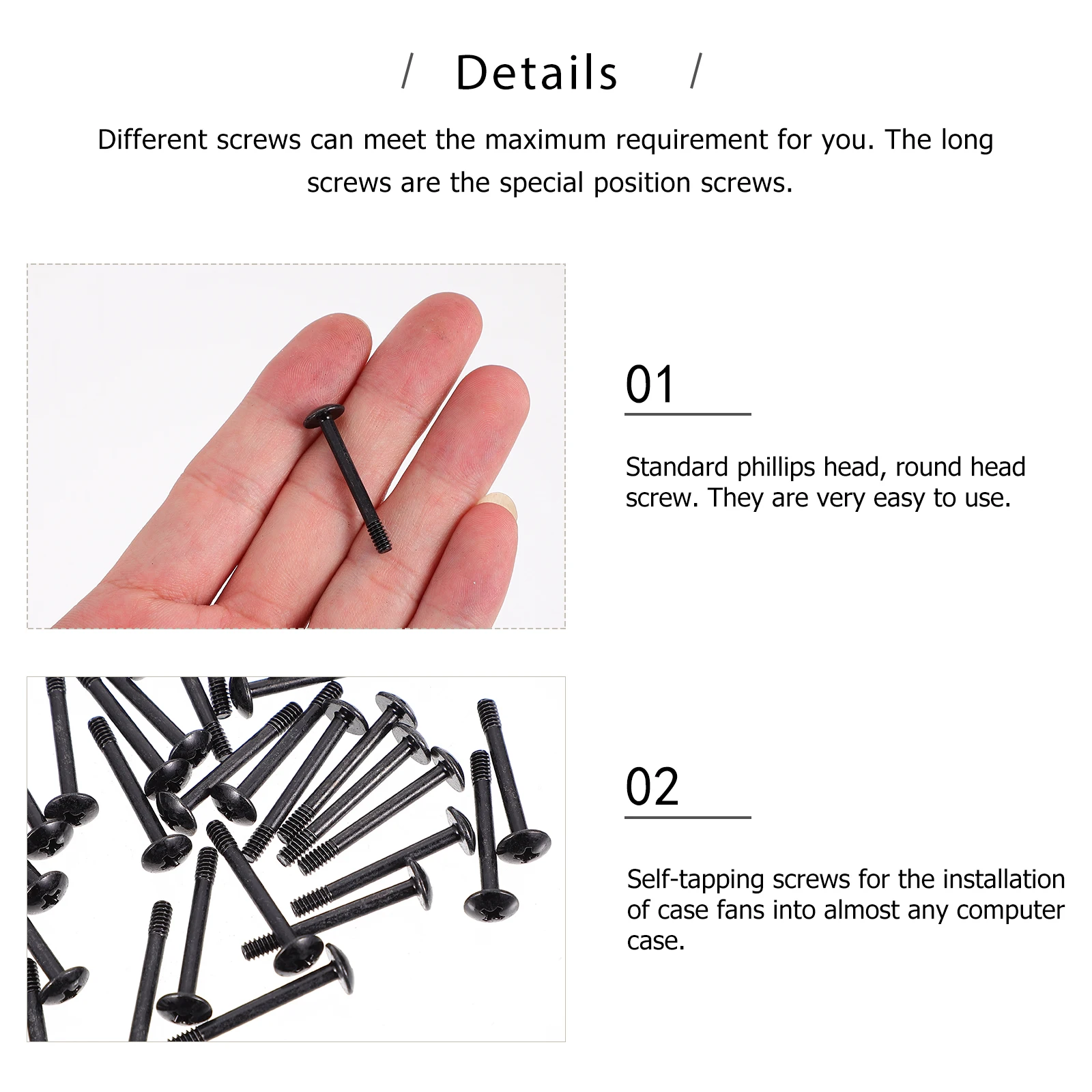 / Details /

Different screws can meet the maximum requirement for you. The long screws are the special position screws.

01

Standard phillips head, round head screw. They are very easy to use.

02

Self-tapping screws for the installation of case fans into almost any computer case.