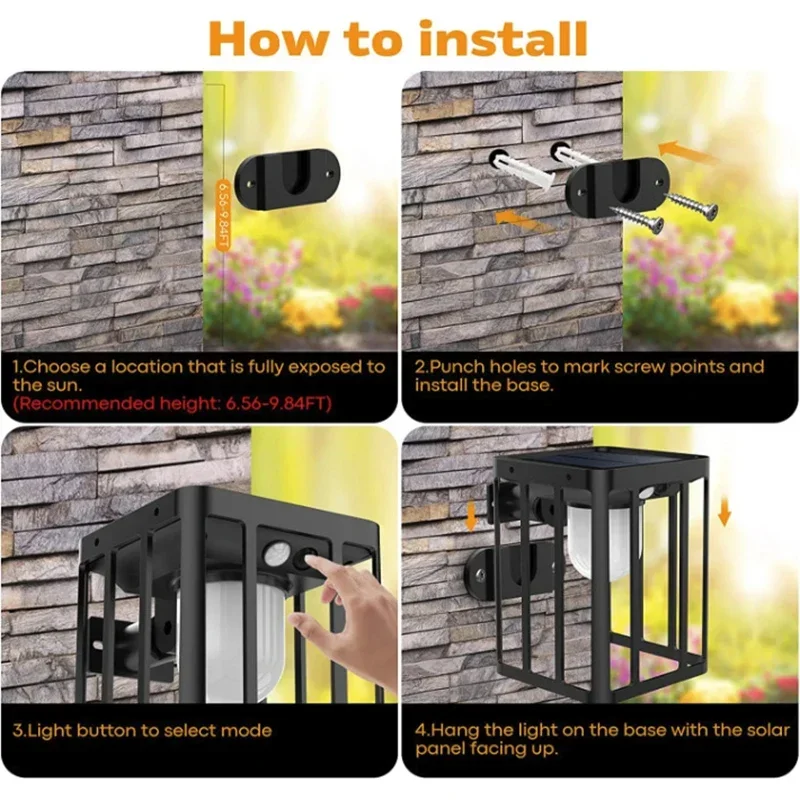 How to install

6.56-9.84FT

1.Choose a location that is fully exposed to the sun.
(Recommended height: 6.56-9.84FT)

2.Punch holes to mark screw points and install the base.

3.Light button to select mode

4.Hang the light on the base with the solar panel facing up.