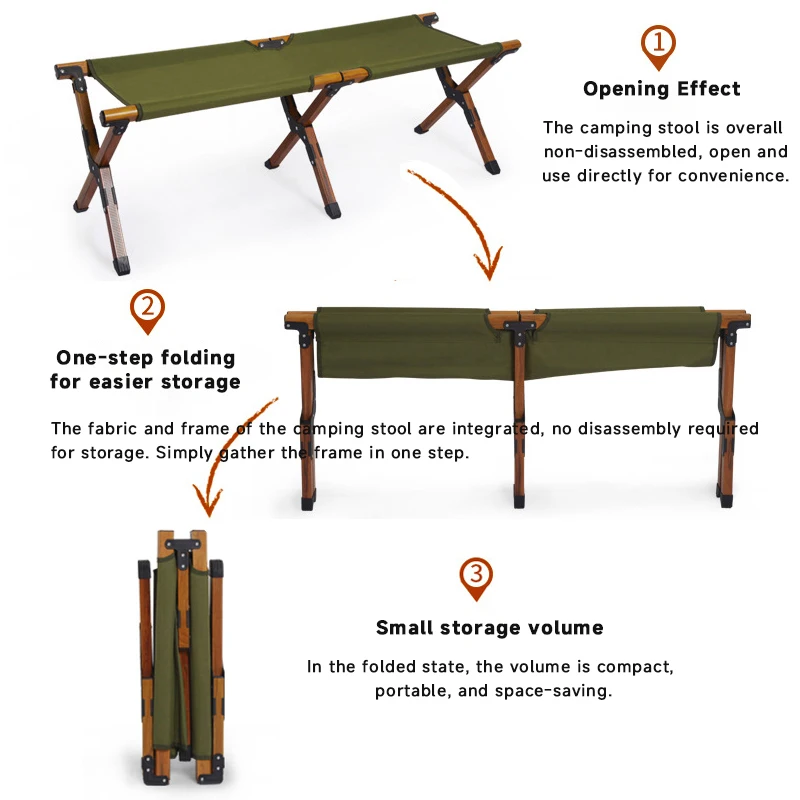 1

Opening Effect

The camping stool is overall non-disassembled, open and use directly for convenience.

2

One-step folding for easier storage

The fabric and frame of the camping stool are integrated, no disassembly required for storage. Simply gather the frame in one step.

3

Small storage volume

In the folded state, the volume is compact, portable, and space-saving.