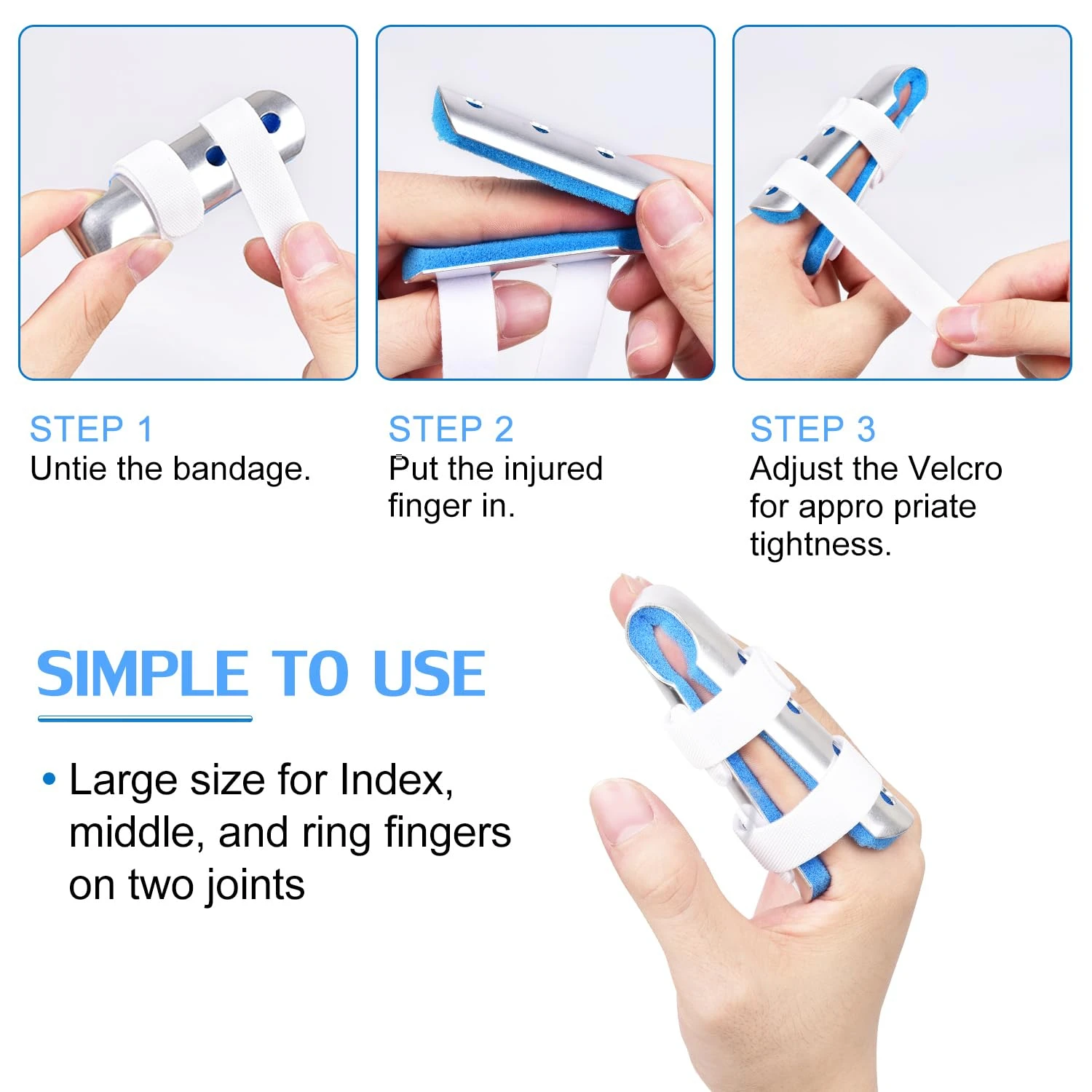 STEP 1
Untie the bandage.

STEP 2
Put the injured finger in.

STEP 3
Adjust the Velcro for appro priate tightness.

SIMPLE TO USE

• Large size for Index, middle, and ring fingers on two joints