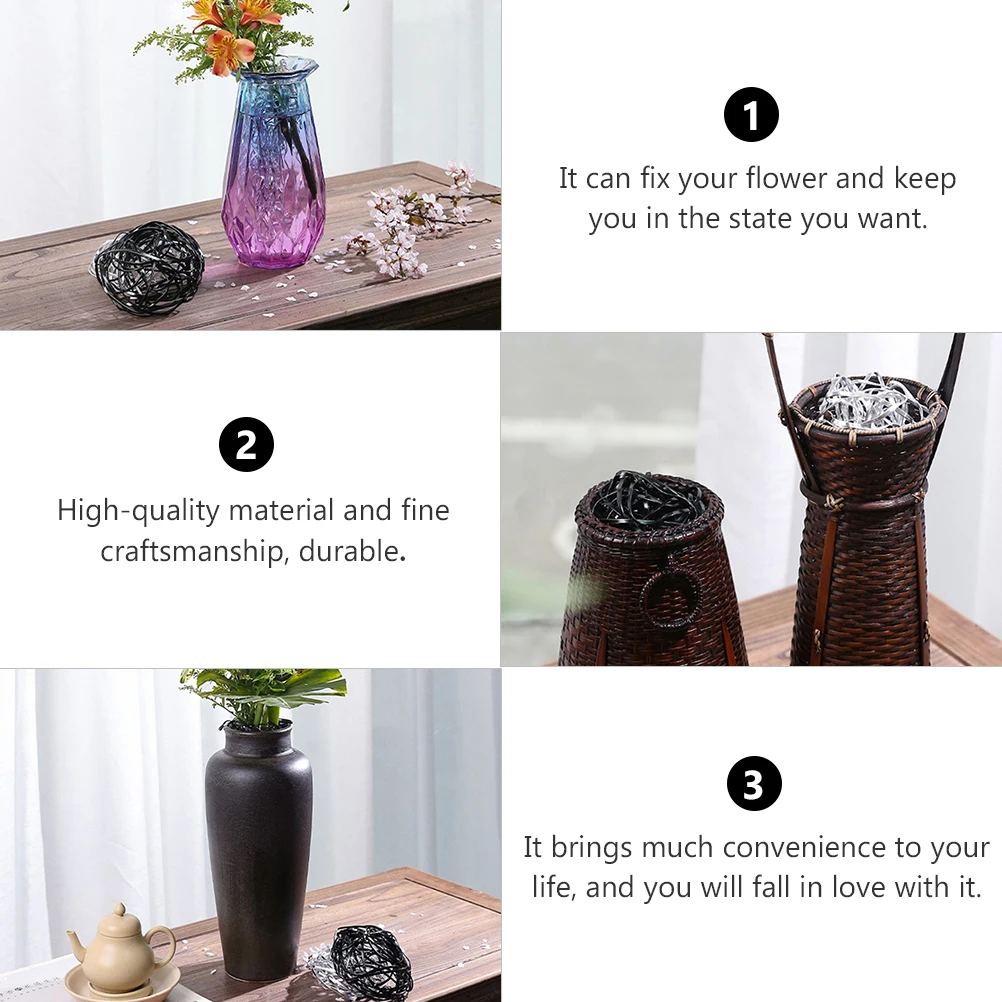 1

It can fix your flower and keep you in the state you want.

2

High-quality material and fine craftsmanship, durable.

3

It brings much convenience to your life, and you will fall in love with it.