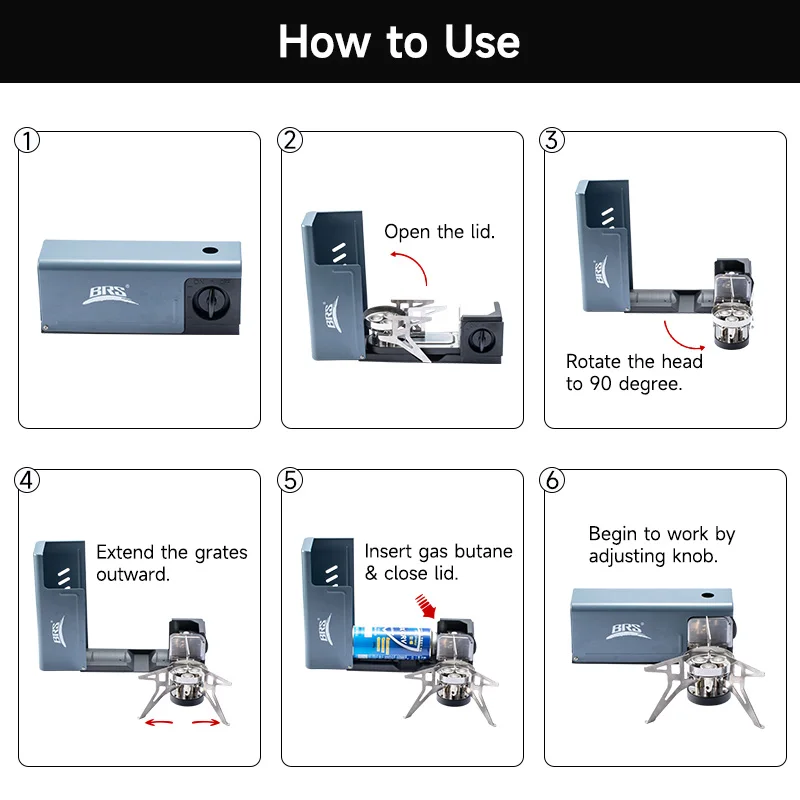 How to Use

①

BRS

②

Open the lid.

BRS

③

BRS

Rotate the head to 90 degree.

④

Extend the grates outward.

BRS

⑤

Insert gas butane & close lid.

BRS

⑥

Begin to work by adjusting knob.

BRS