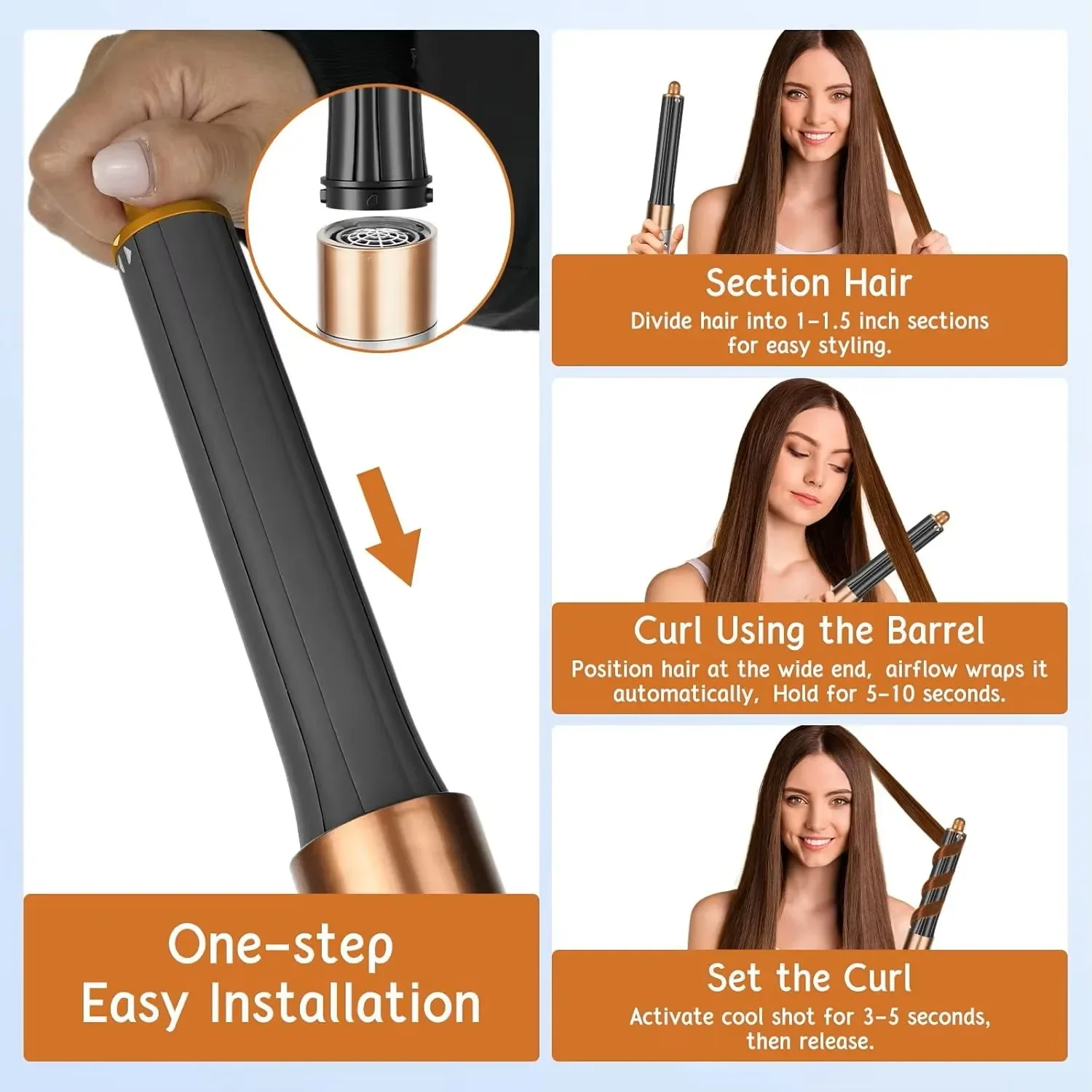 One-step
Easy Installation

Section Hair
Divide hair into 1-1.5 inch sections for easy styling.

Curl Using the Barrel
Position hair at the wide end, airflow wraps it automatically, Hold for 5-10 seconds.

Set the Curl
Activate cool shot for 3-5 seconds, then release.