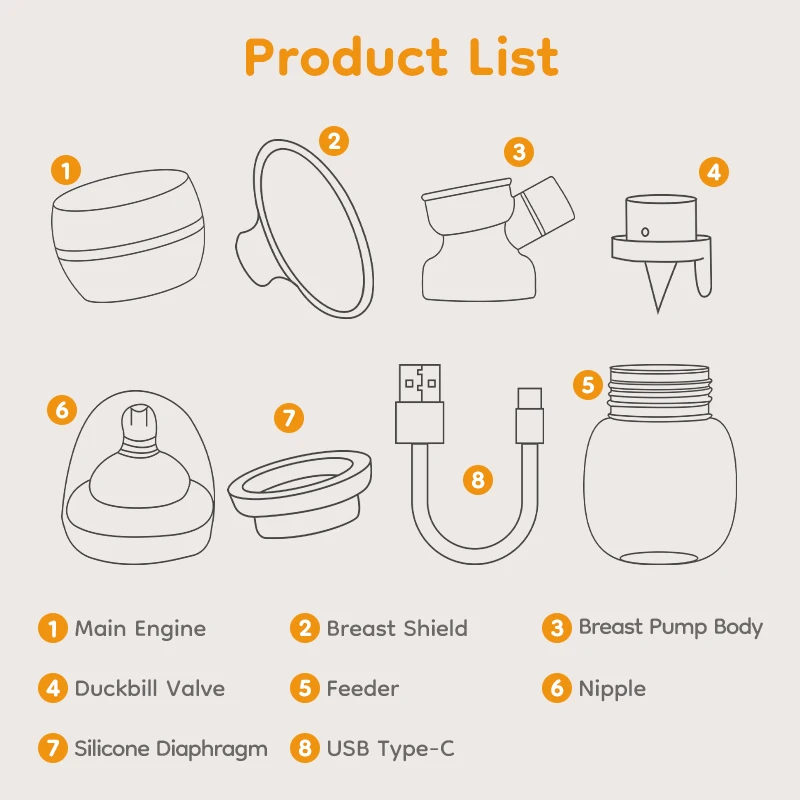 Product List

1

2

3

4

6

7

8

5

1 Main Engine
2 Breast Shield
3 Breast Pump Body

4 Duckbill Valve
5 Feeder
6 Nipple

7 Silicone Diaphragm
8 USB Type-C