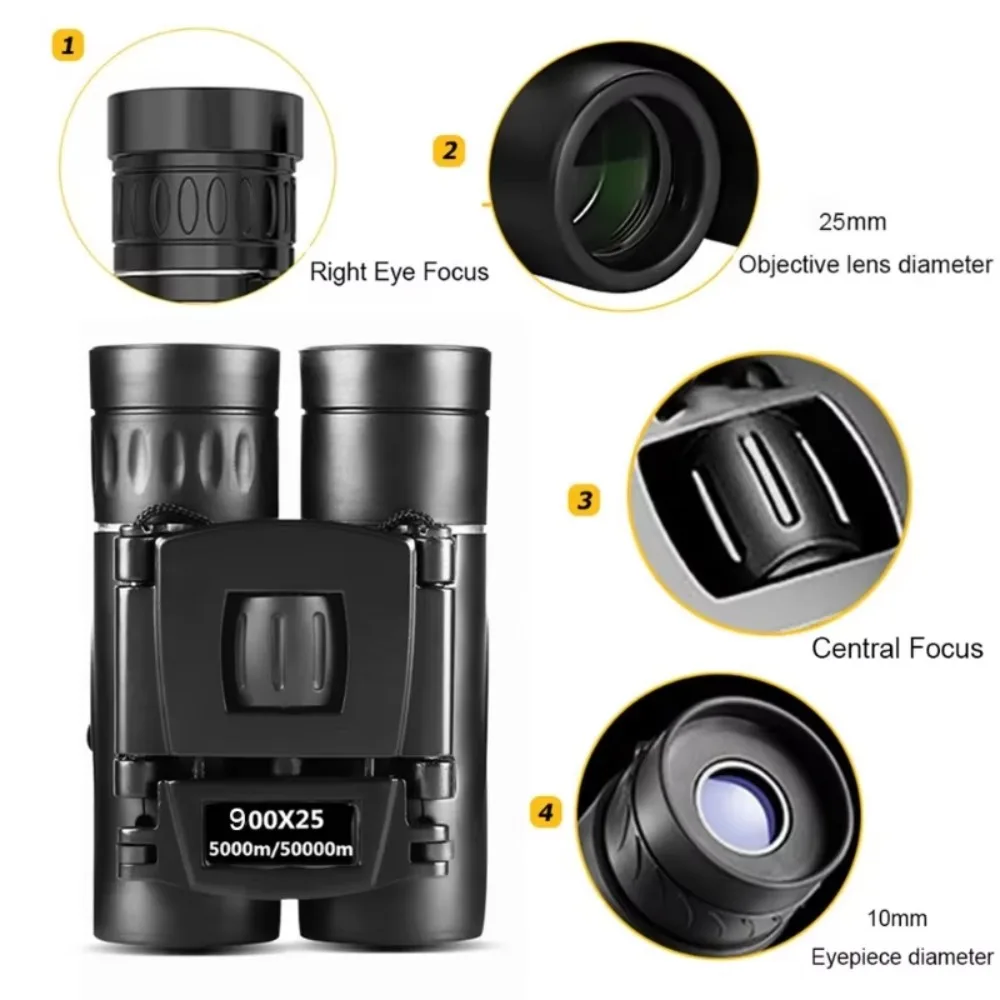 1

Right Eye Focus

2

25mm

Objective lens diameter

3

Central Focus

900X25

5000m/50000m

4

10mm

Eyepiece diameter