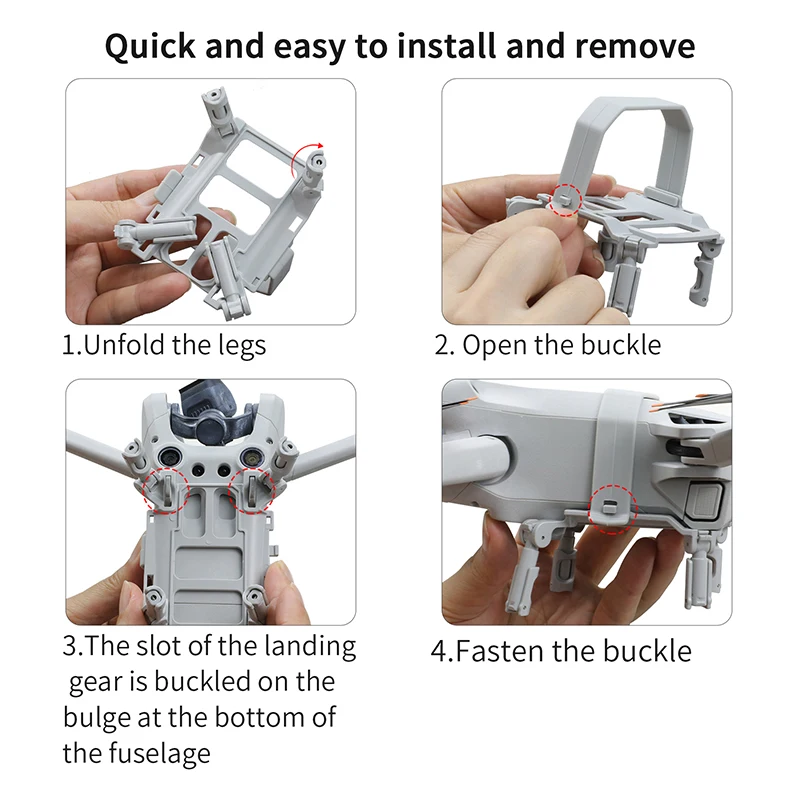 Quick and easy to install and remove

1.Unfold the legs

2. Open the buckle

3.The slot of the landing gear is buckled on the bulge at the bottom of the fuselage

4.Fasten the buckle