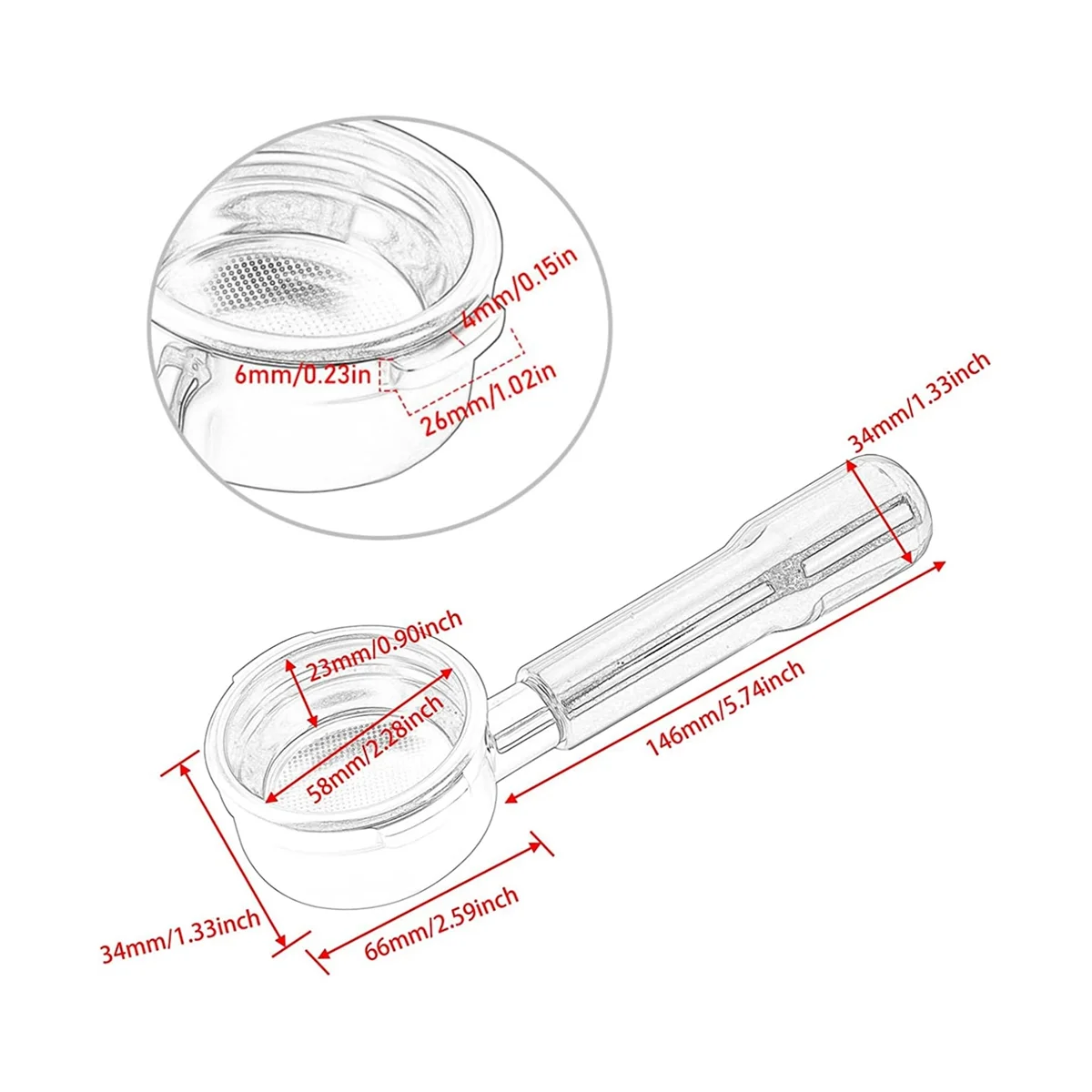 4mm/0.15in
6mm/0.23in
26mm/1.02in
34mm/1.33inch
23mm/0.90inch
58mm/2.28inch
146mm/5.74inch
34mm/1.33inch
66mm/2.59inch