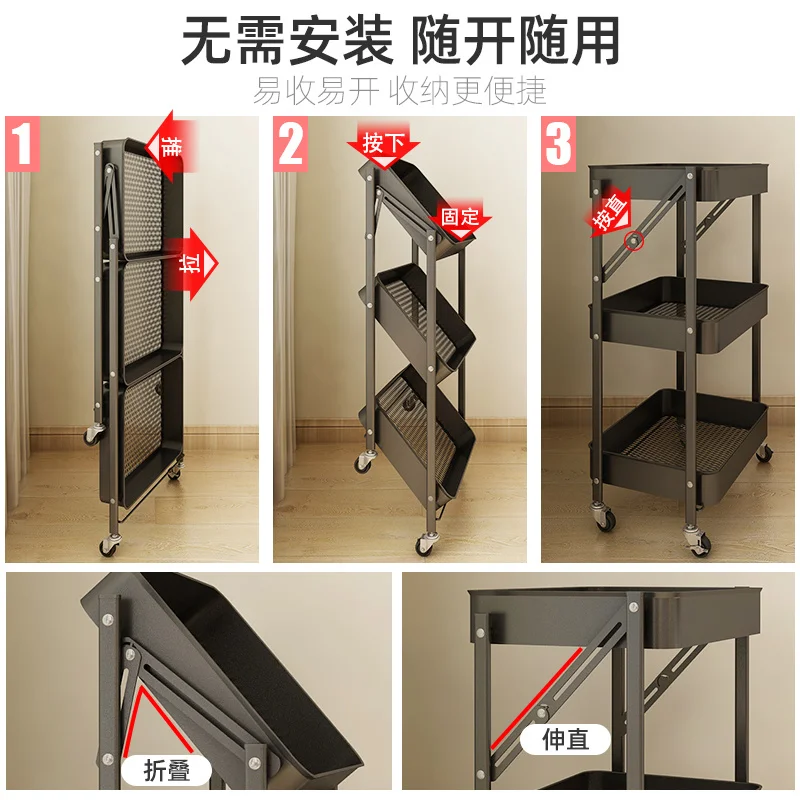 无需安装 随开随用
易收易开 收纳更便捷

1
推
拉

2
按下
固定

3
按直

折叠

伸直