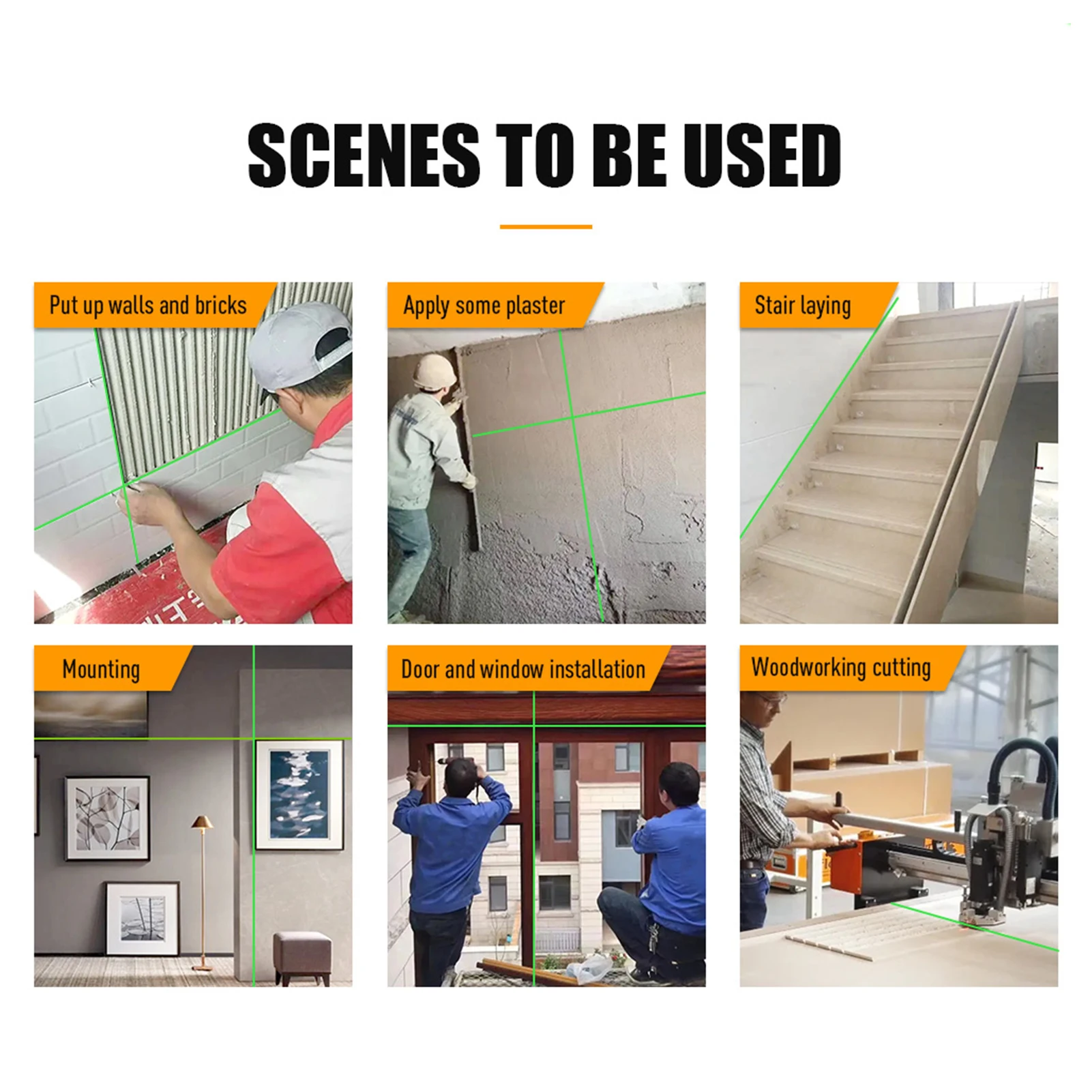 SCENES TO BE USED

Put up walls and bricks

Apply some plaster

Stair laying

Mounting

Door and window installation

Woodworking cutting