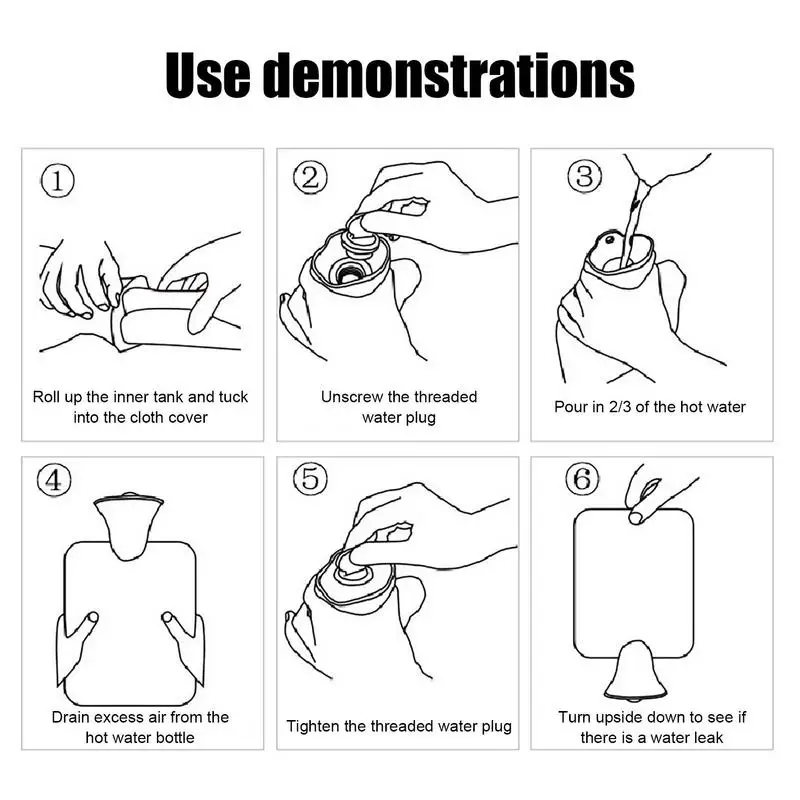 Use demonstrations

①
Roll up the inner tank and tuck into the cloth cover

②
Unscrew the threaded water plug

③
Pour in 2/3 of the hot water

④
Drain excess air from the hot water bottle

⑤
Tighten the threaded water plug

⑥
Turn upside down to see if there is a water leak