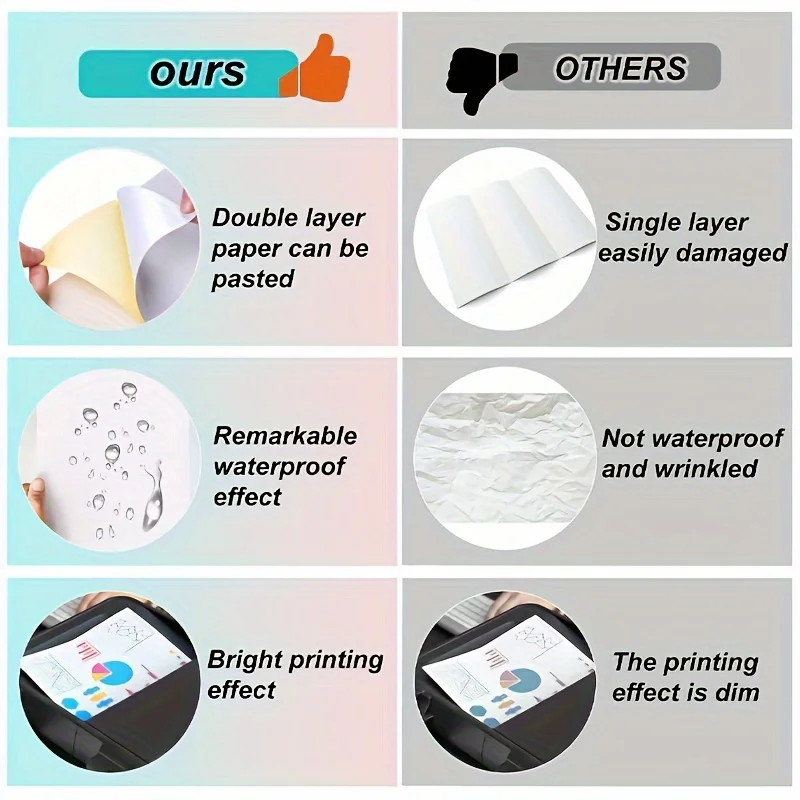 ours

Double layer paper can be pasted

Remarkable waterproof effect

Bright printing effect

OTHERS

Single layer easily damaged

Not waterproof and wrinkled

The printing effect is dim