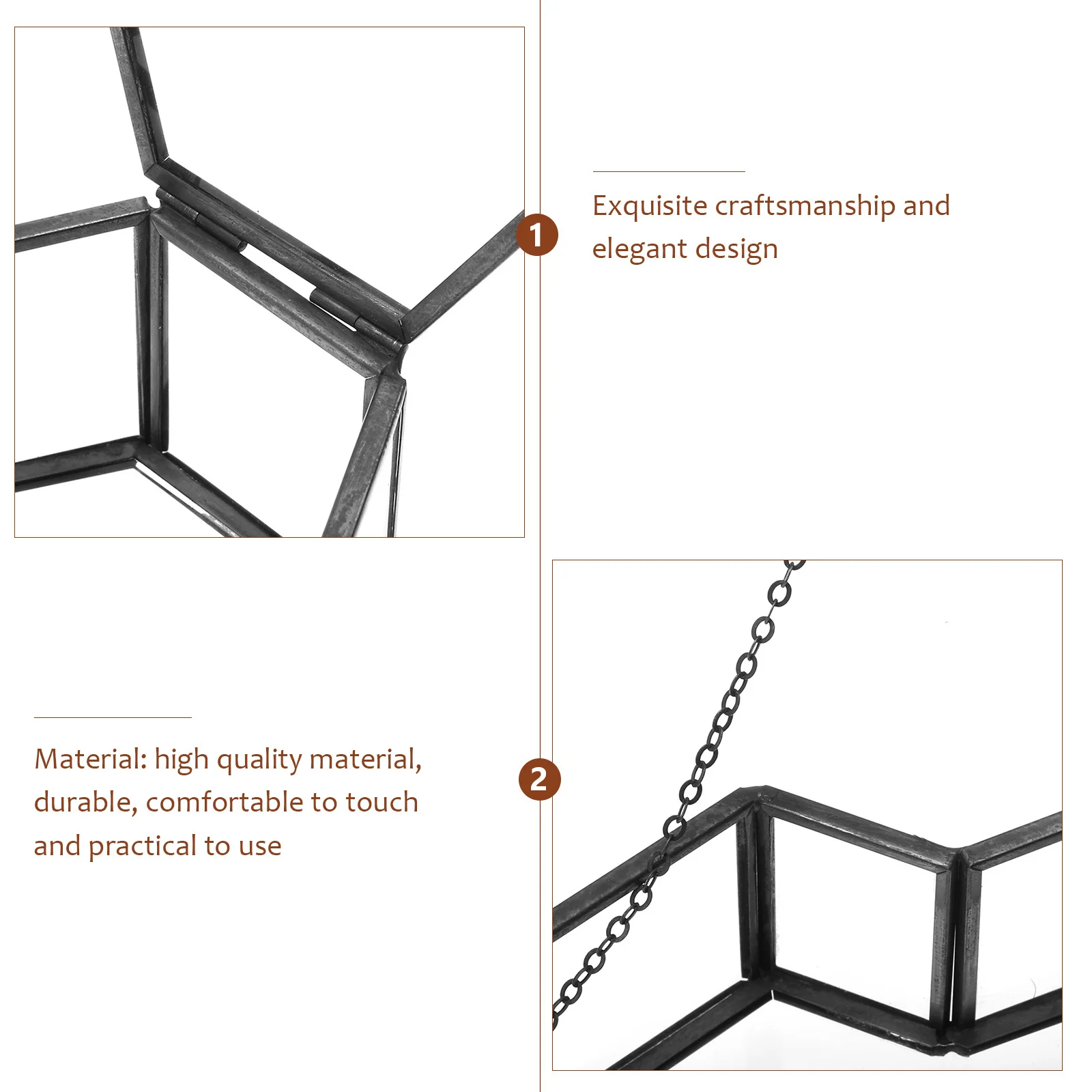 1

Exquisite craftsmanship and elegant design

2

Material: high quality material, durable, comfortable to touch and practical to use