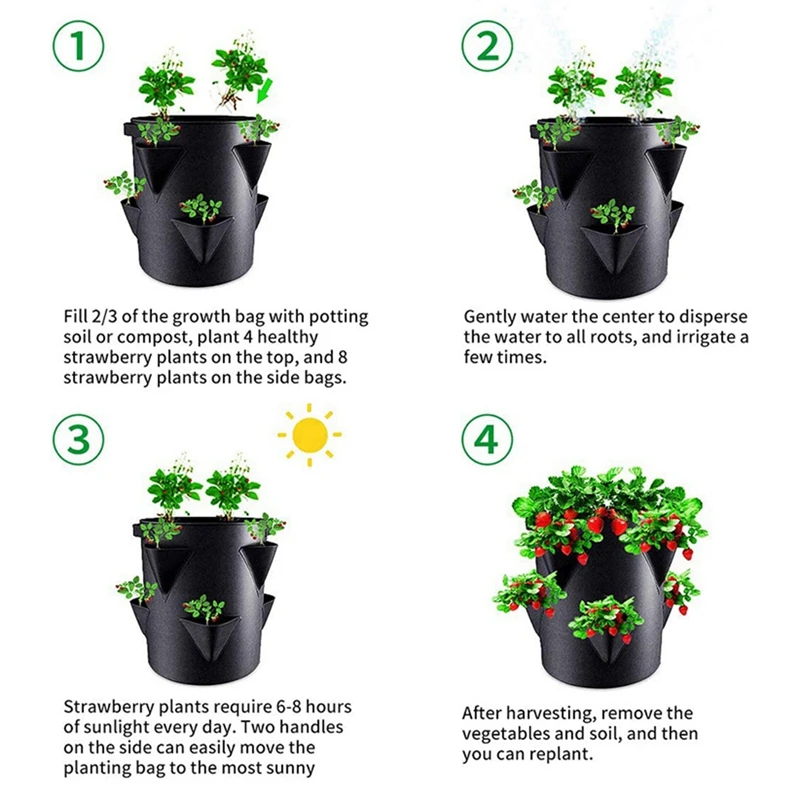 1

Fill 2/3 of the growth bag with potting soil or compost, plant 4 healthy strawberry plants on the top, and 8 strawberry plants on the side bags.

2

Gently water the center to disperse the water to all roots, and irrigate a few times.

3

Strawberry plants require 6-8 hours of sunlight every day. Two handles on the side can easily move the planting bag to the most sunny

4

After harvesting, remove the vegetables and soil, and then you can replant.