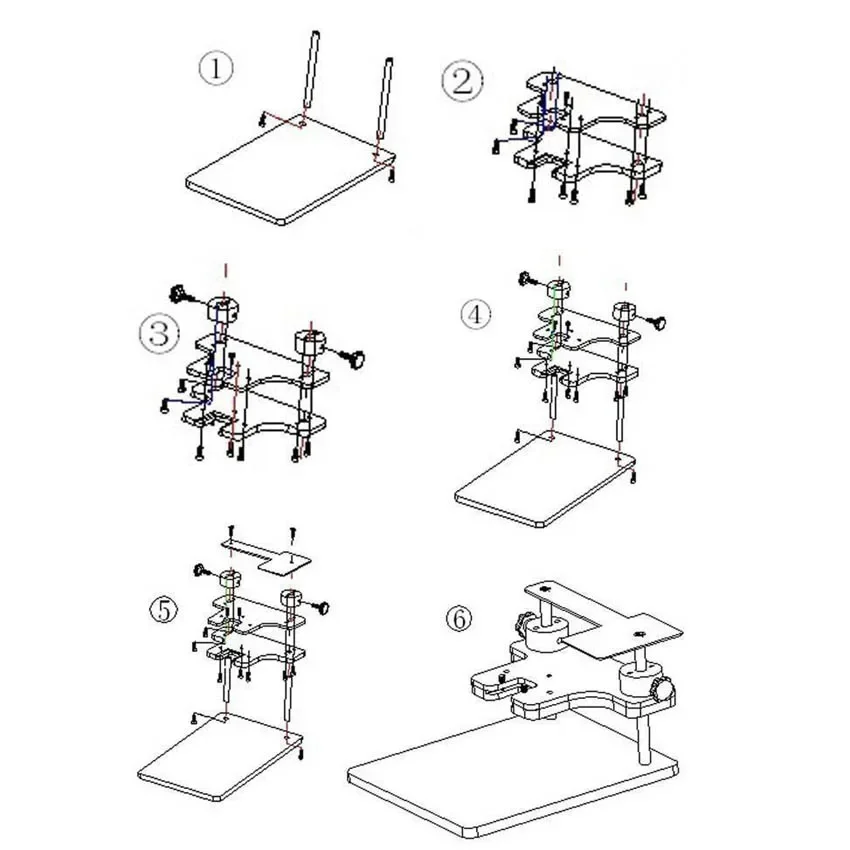 ①

②

③

④

⑤

⑥