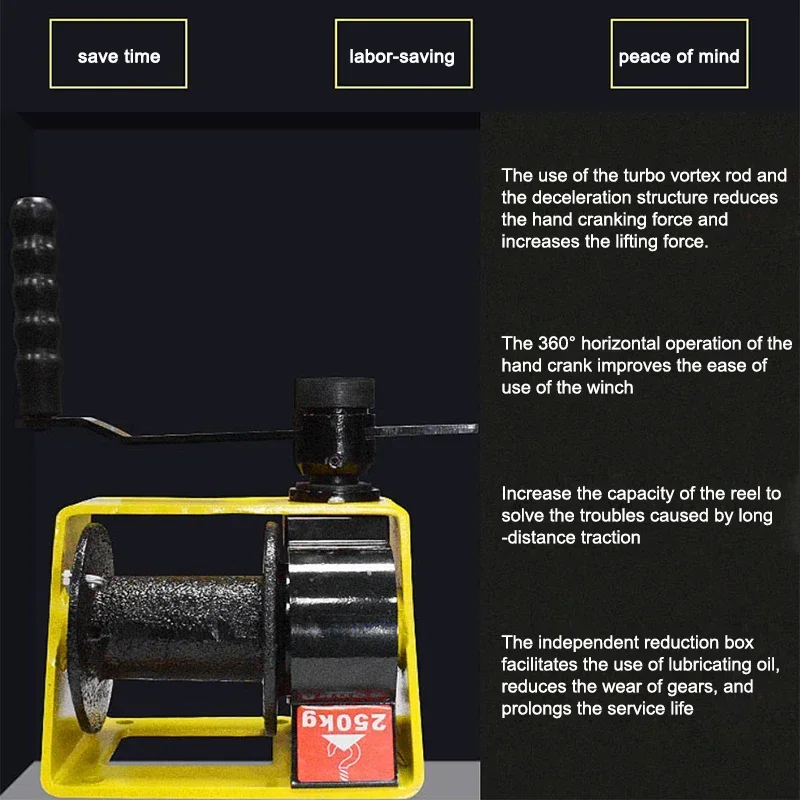 save time

labor-saving

peace of mind

The use of the turbo vortex rod and the deceleration structure reduces the hand cranking force and increases the lifting force.

The 360° horizontal operation of the hand crank improves the ease of use of the winch

Increase the capacity of the reel to solve the troubles caused by long -distance traction

The independent reduction box facilitates the use of lubricating oil, reduces the wear of gears, and prolongs the service life

250kg