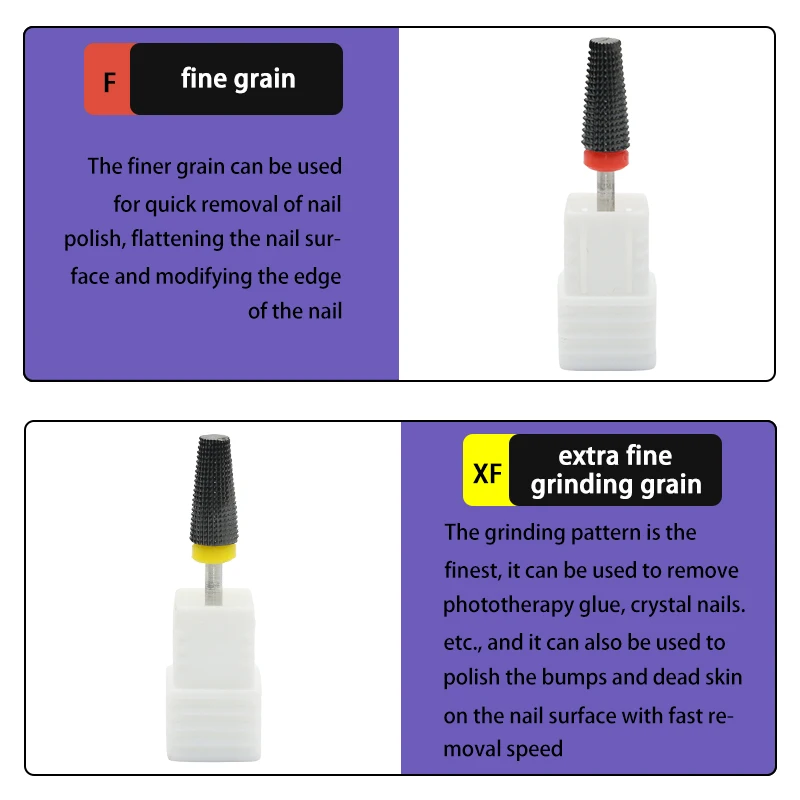 F fine grain

The finer grain can be used for quick removal of nail polish, flattening the nail surface and modifying the edge of the nail

XF extra fine grinding grain

The grinding pattern is the finest, it can be used to remove phototherapy glue, crystal nails. etc., and it can also be used to polish the bumps and dead skin on the nail surface with fast removal speed