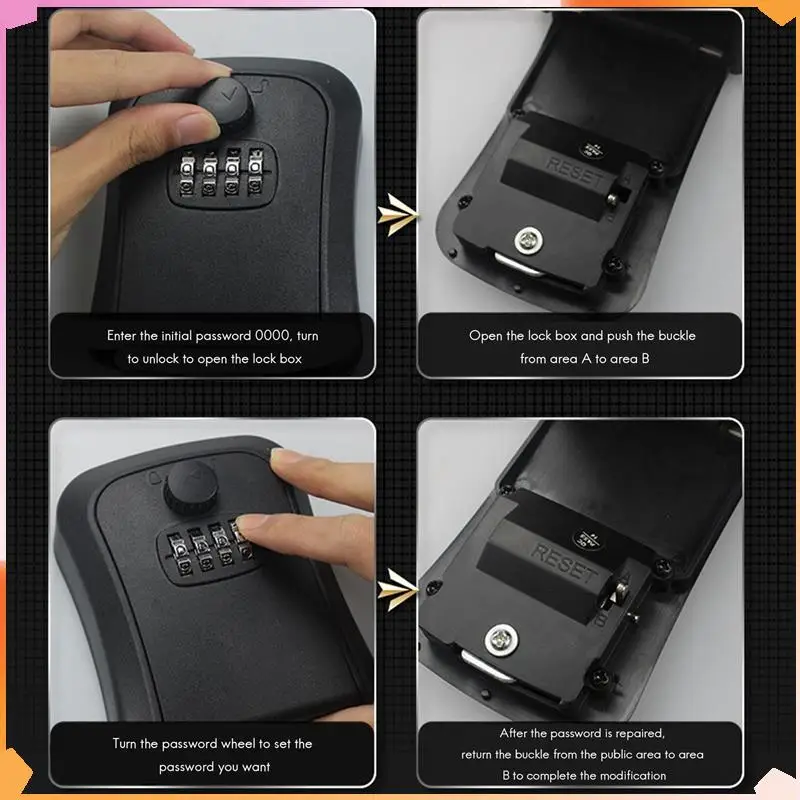 Enter the initial password 0000, turn to unlock to open the lock box

RESET

Open the lock box and push the buckle from area A to area B

Turn the password wheel to set the password you want

RESET

After the password is repaired, return the buckle from the public area to area B to complete the modification