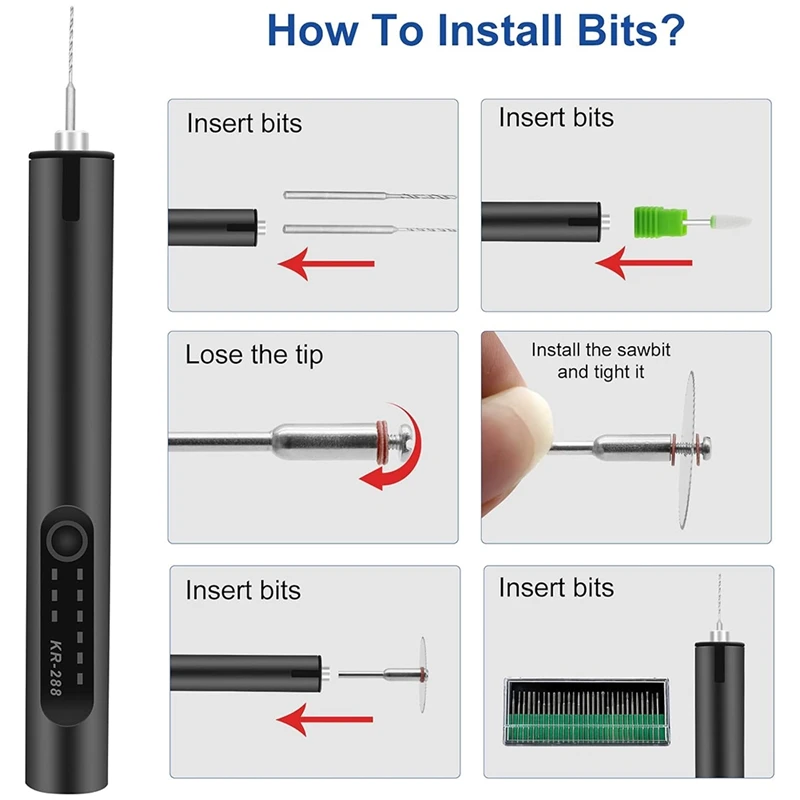 How To Install Bits?

KR-288

Insert bits

Insert bits

Lose the tip

Install the sawbit and tight it

Insert bits

Insert bits