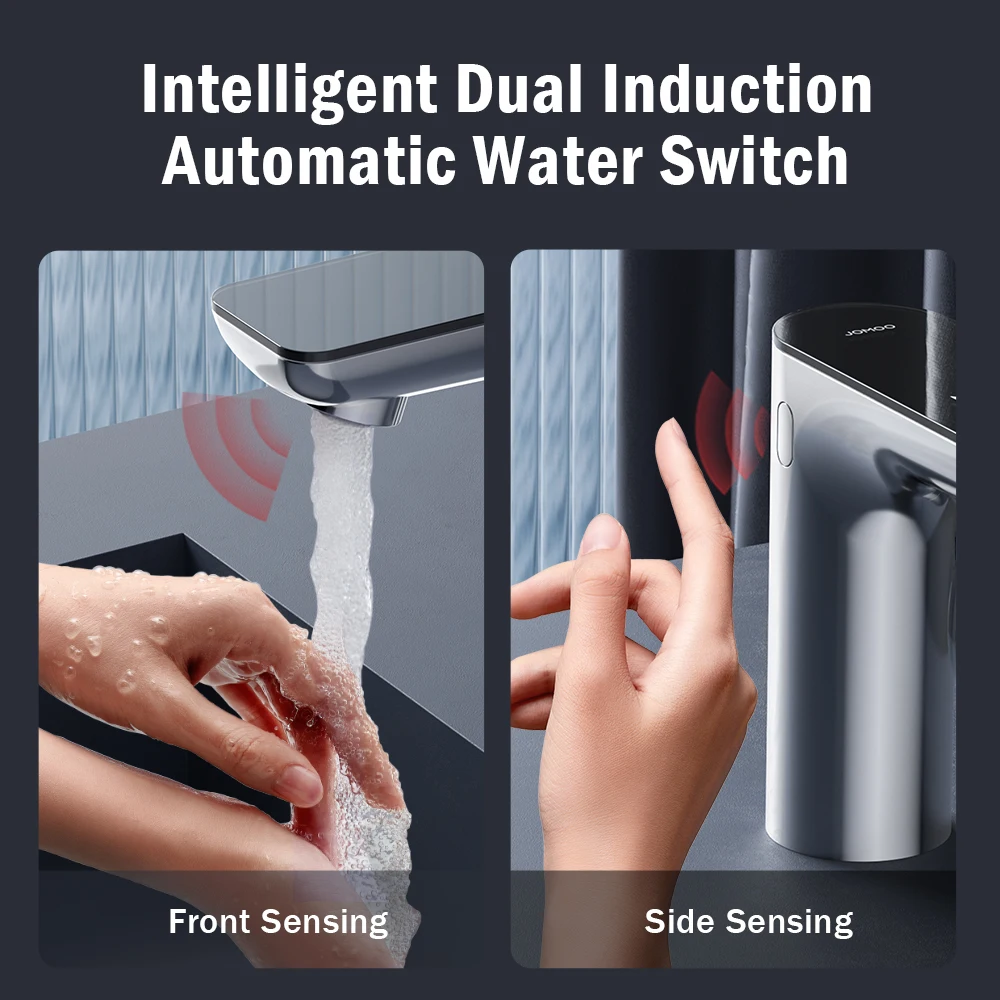 Intelligent Dual Induction Automatic Water Switch

JOMOO

Front Sensing

Side Sensing