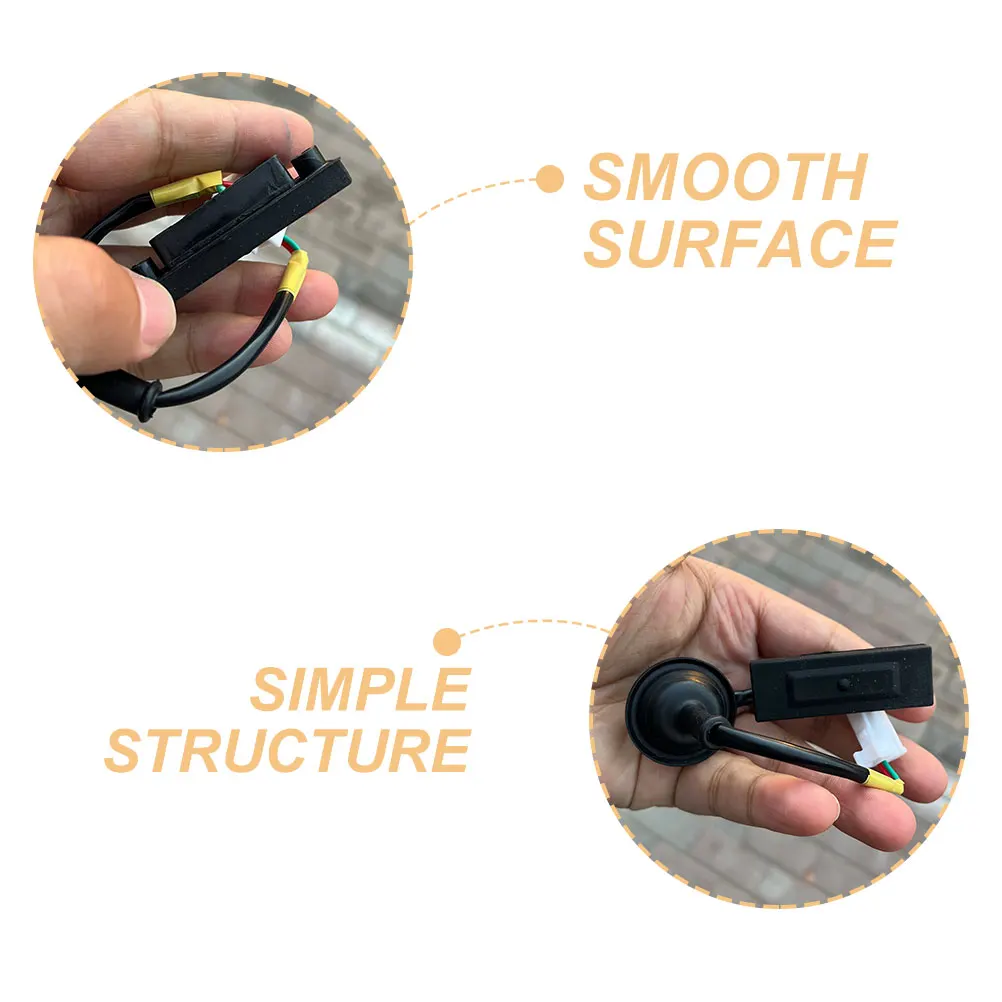 SMOOTH SURFACE

SIMPLE STRUCTURE