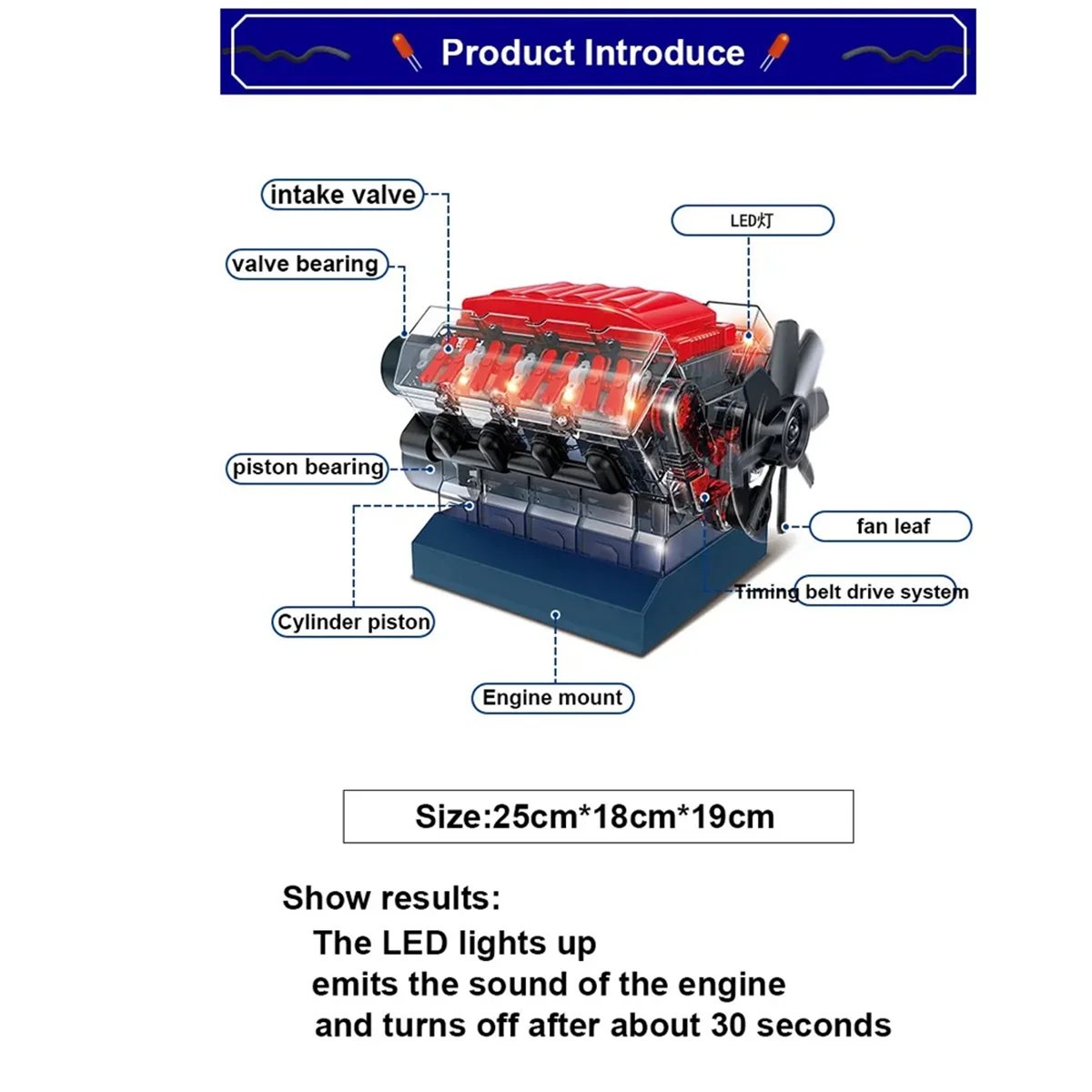 Product Introduce

intake valve

valve bearing

LED灯

piston bearing

fan leaf

Timing belt drive system

Cylinder piston

Engine mount

Size:25cm*18cm*19cm

Show results:
The LED lights up
emits the sound of the engine
and turns off after about 30 seconds