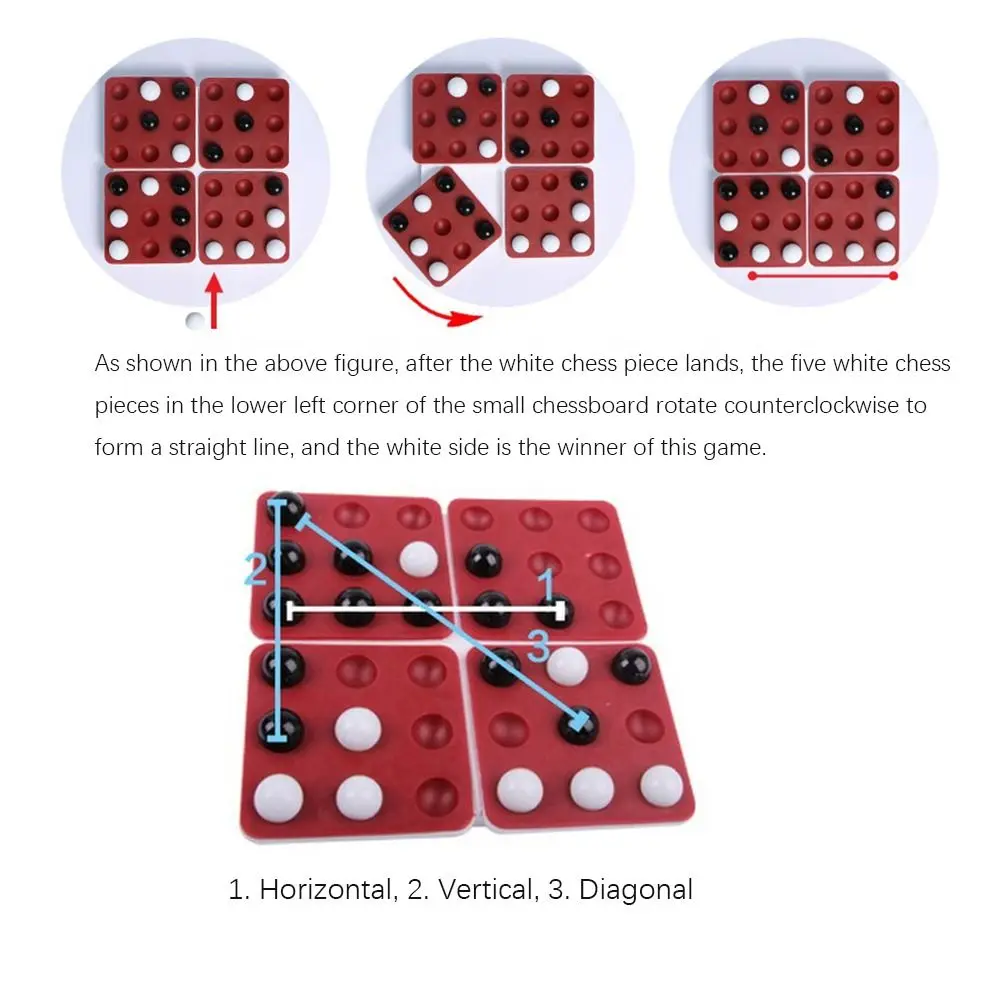 As shown in the above figure, after the white chess piece lands, the five white chess pieces in the lower left corner of the small chessboard rotate counterclockwise to form a straight line, and the white side is the winner of this game.

2

1

3

1. Horizontal, 2. Vertical, 3. Diagonal