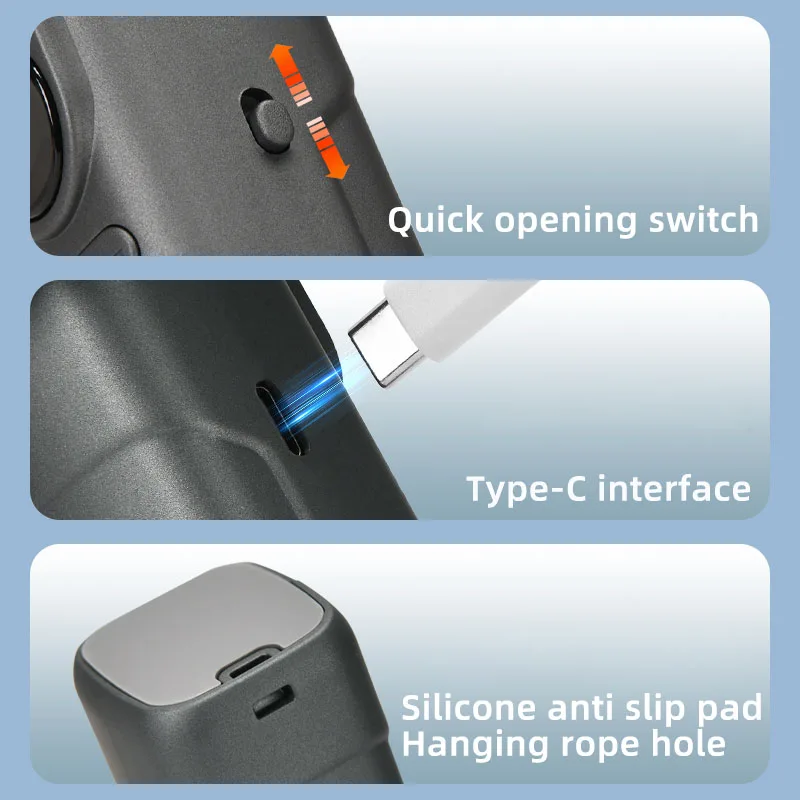 Quick opening switch

Type-C interface

Silicone anti slip pad
Hanging rope hole