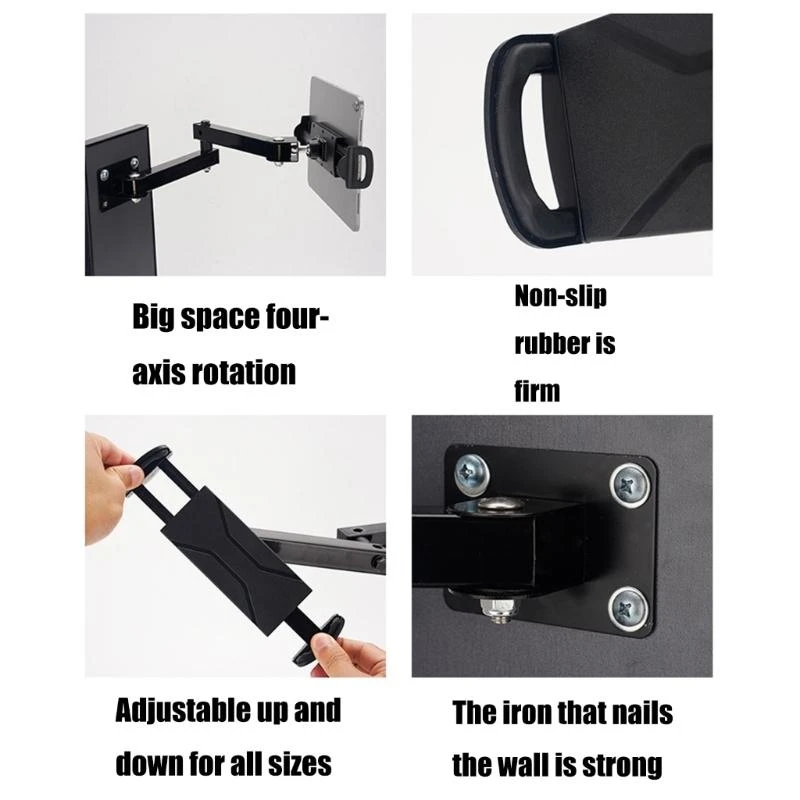 Big space four-axis rotation

Non-slip rubber is firm

Adjustable up and down for all sizes

The iron that nails the wall is strong