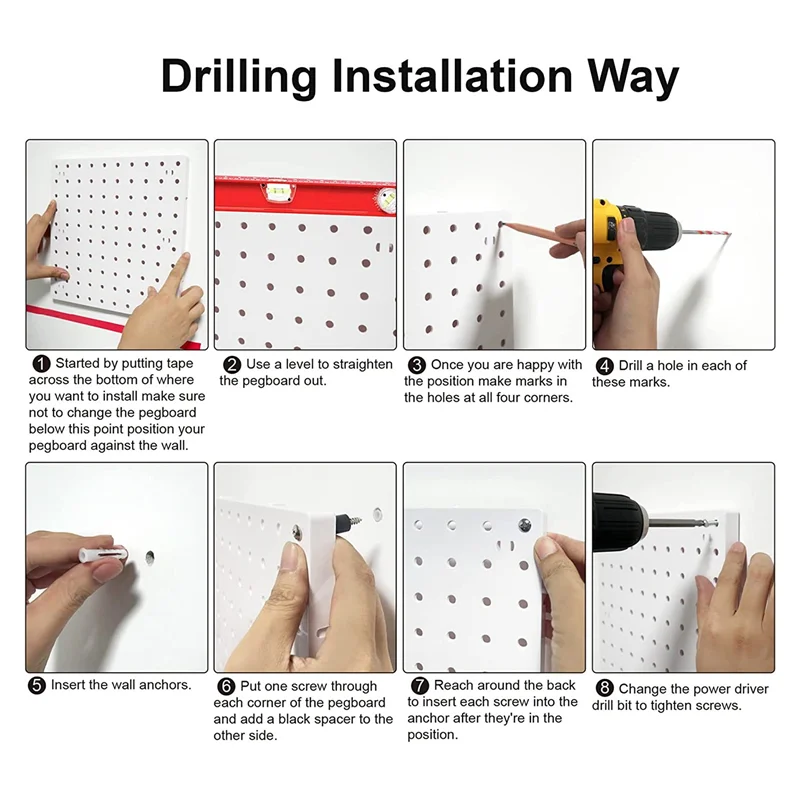 Drilling Installation Way

1 Started by putting tape across the bottom of where you want to install make sure not to change the pegboard below this point position your pegboard against the wall.

2 Use a level to straighten the pegboard out.

3 Once you are happy with the position make marks in the holes at all four corners.

4 Drill a hole in each of these marks.

5 Insert the wall anchors.

6 Put one screw through each corner of the pegboard and add a black spacer to the other side.

7 Reach around the back to insert each screw into the anchor after they're in the position.

8 Change the power driver drill bit to tighten screws.