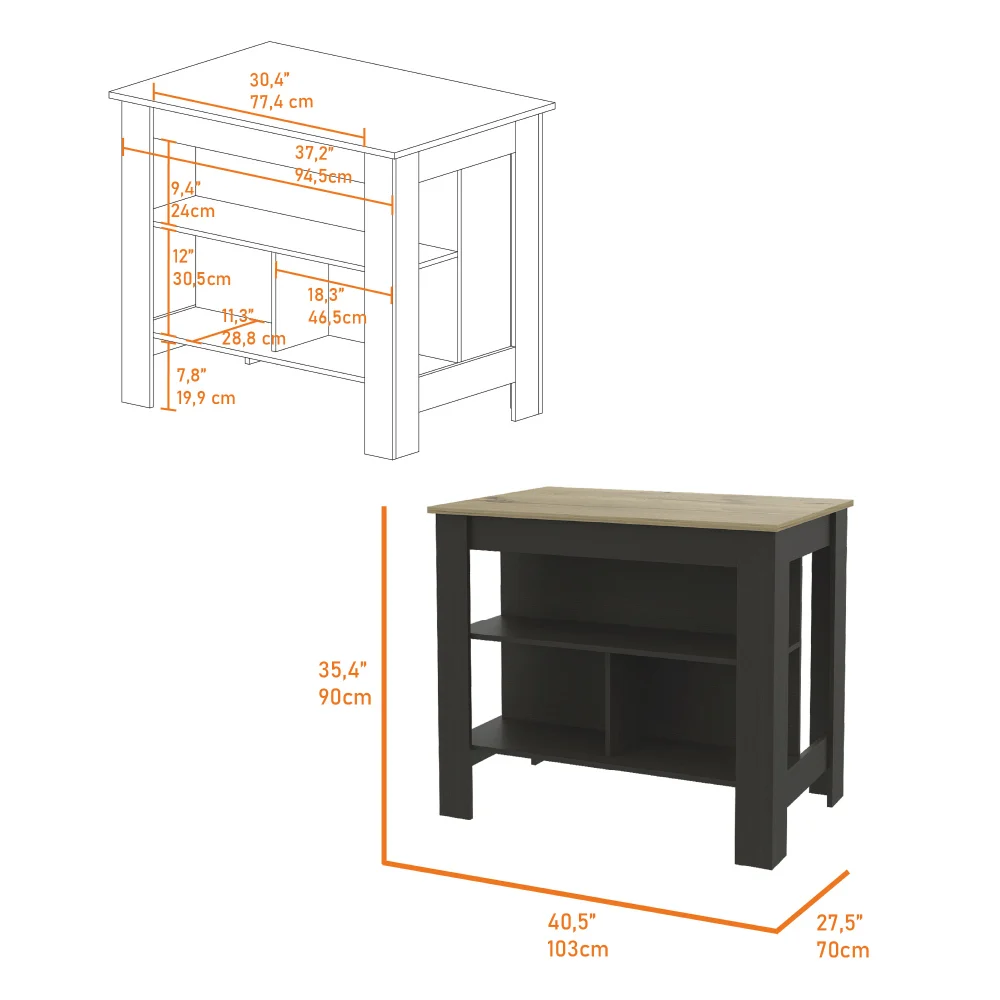 30,4"
77,4 cm

37,2"
94,5cm

9,4"
24cm

12"
30,5cm

18,3"
46,5cm

11,3"
28,8 cm

7,8"
19,9 cm

35,4"
90cm

40,5"
103cm

27,5"
70cm