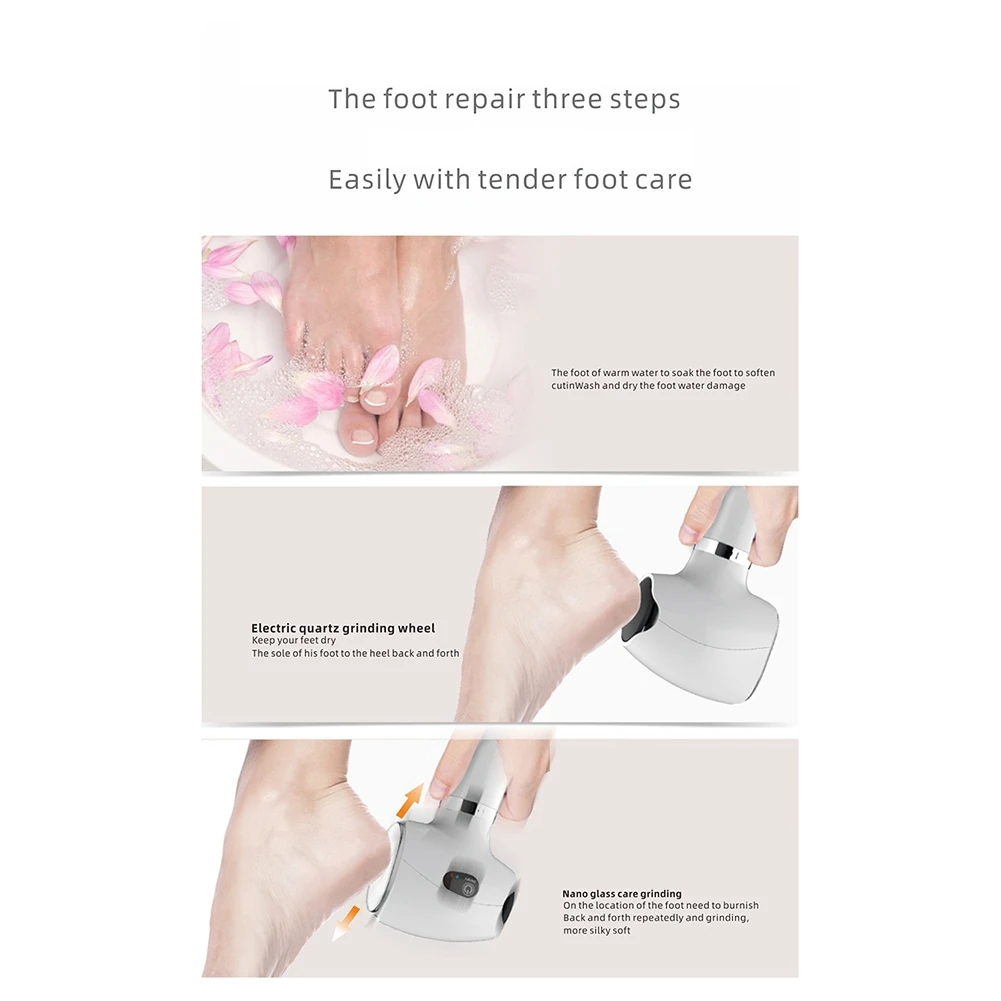 The foot repair three steps

Easily with tender foot care

The foot of warm water to soak the foot to soften cutinWash and dry the foot water damage

Electric quartz grinding wheel
Keep your feet dry
The sole of his foot to the heel back and forth

Nano glass care grinding
On the location of the foot need to burnish
Back and forth repeatedly and grinding, more silky soft