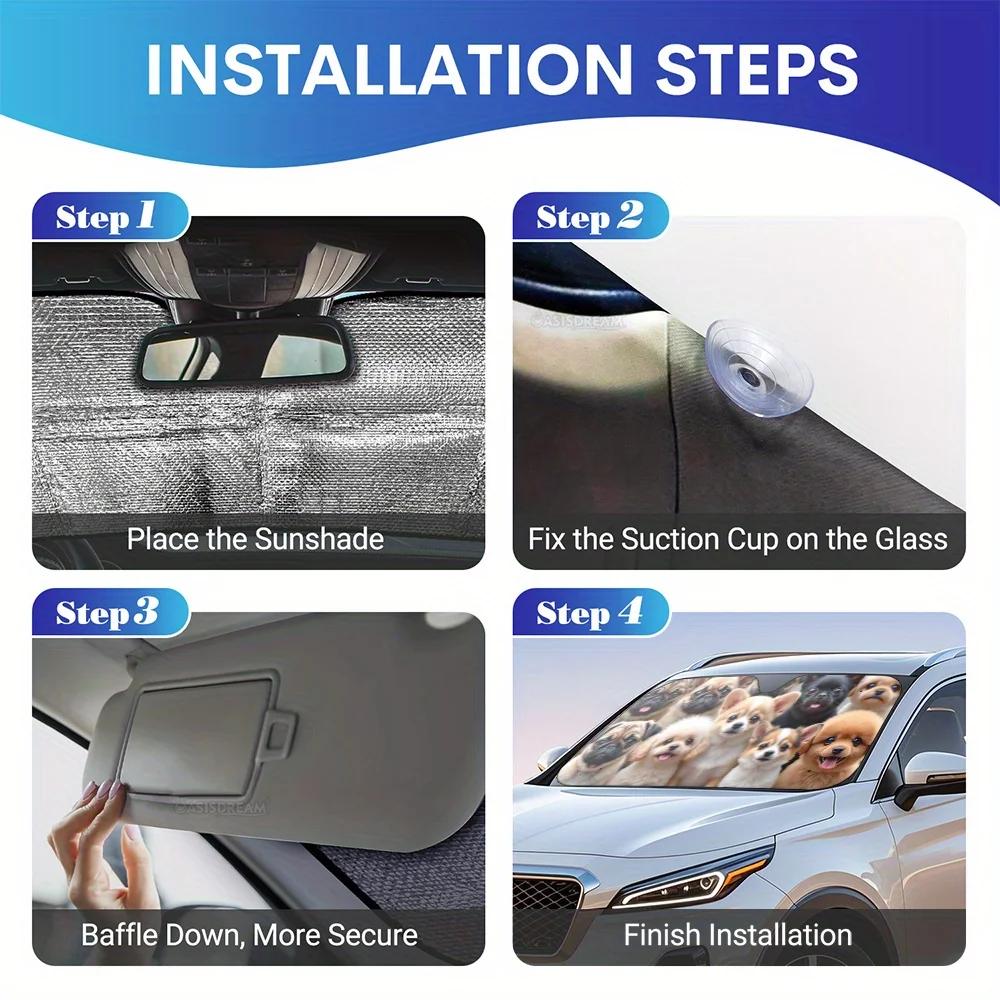 INSTALLATION STEPS

Step 1

Place the Sunshade

Step 2

OASISDREAM

Fix the Suction Cup on the Glass

Step 3

OASISDREAM

Baffle Down, More Secure

Step 4

Finish Installation