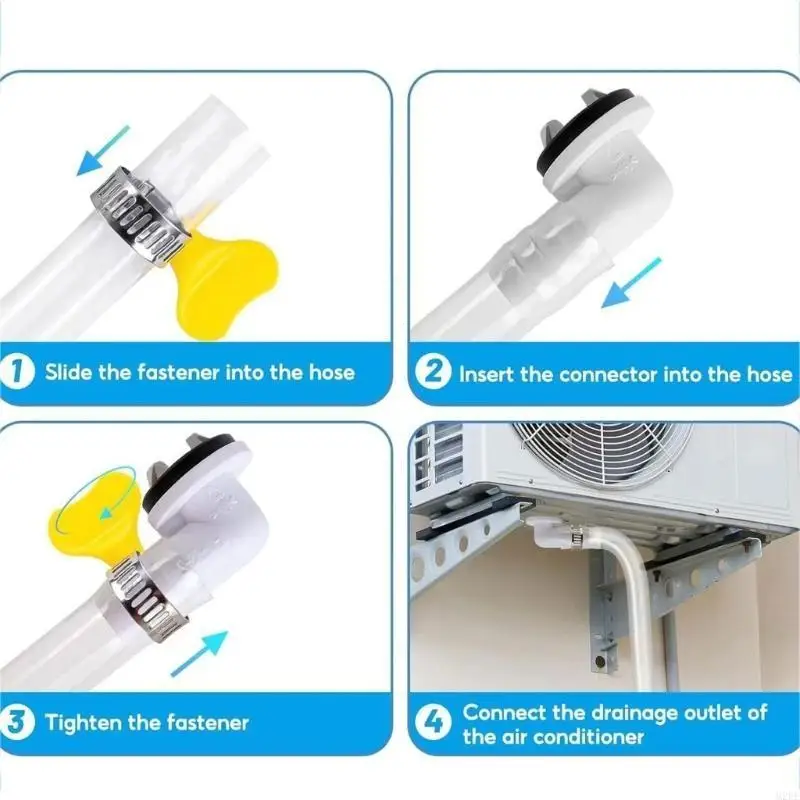 1 Slide the fastener into the hose

2 Insert the connector into the hose

3 Tighten the fastener

4 Connect the drainage outlet of the air conditioner