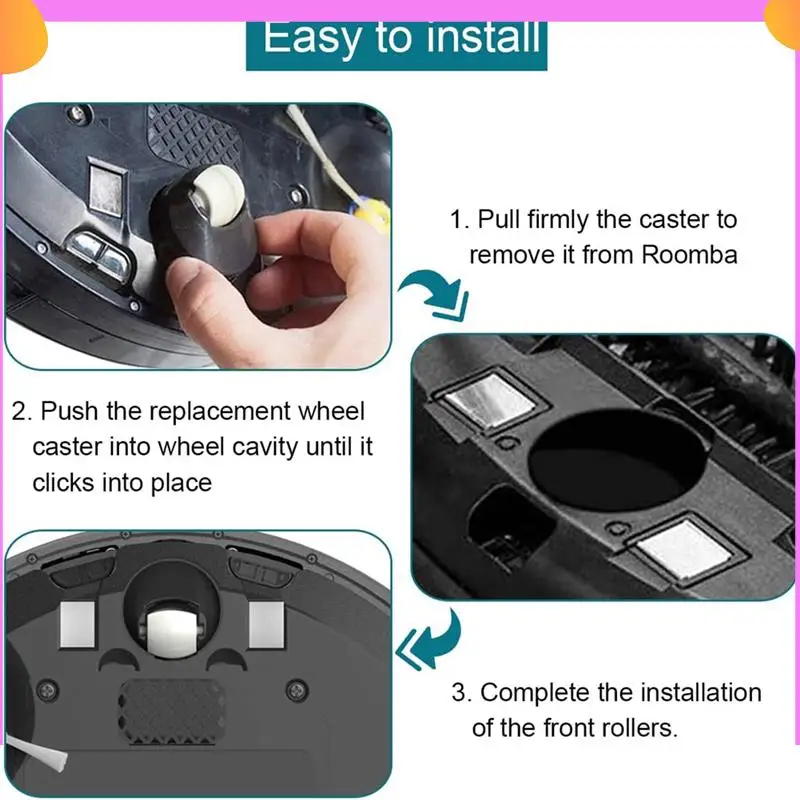 Easy to install

1. Pull firmly the caster to remove it from Roomba

2. Push the replacement wheel caster into wheel cavity until it clicks into place

3. Complete the installation of the front rollers.