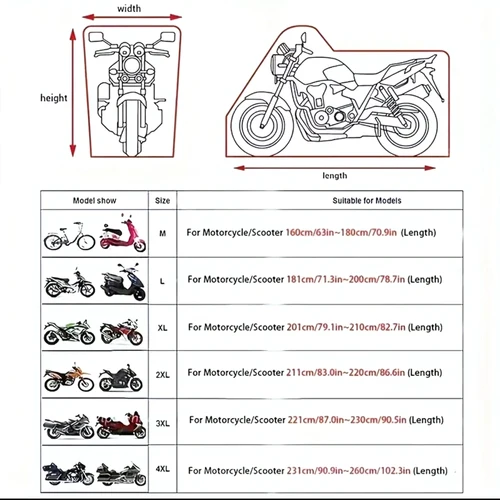 width

height

length

| Model show | Size | Suitable for Models |
|---|---|---|
| | M | For Motorcycle/Scooter 160cm/63in~180cm/70.9in (Length) |
| | L | For Motorcycle/Scooter 181cm/71.3in~200cm/78.7in (Length) |
| | XL | For Motorcycle/Scooter 201cm/79.1in~210cm/82.7in (Length) |
| | 2XL | For Motorcycle/Scooter 211cm/83.0in~220cm/86.6in (Length) |
| | 3XL | For Motorcycle/Scooter 221cm/87.0in~230cm/90.5in (Length) |
| | 4XL | For Motorcycle/Scooter 231cm/90.9in~260cm/102.3in (Length) |