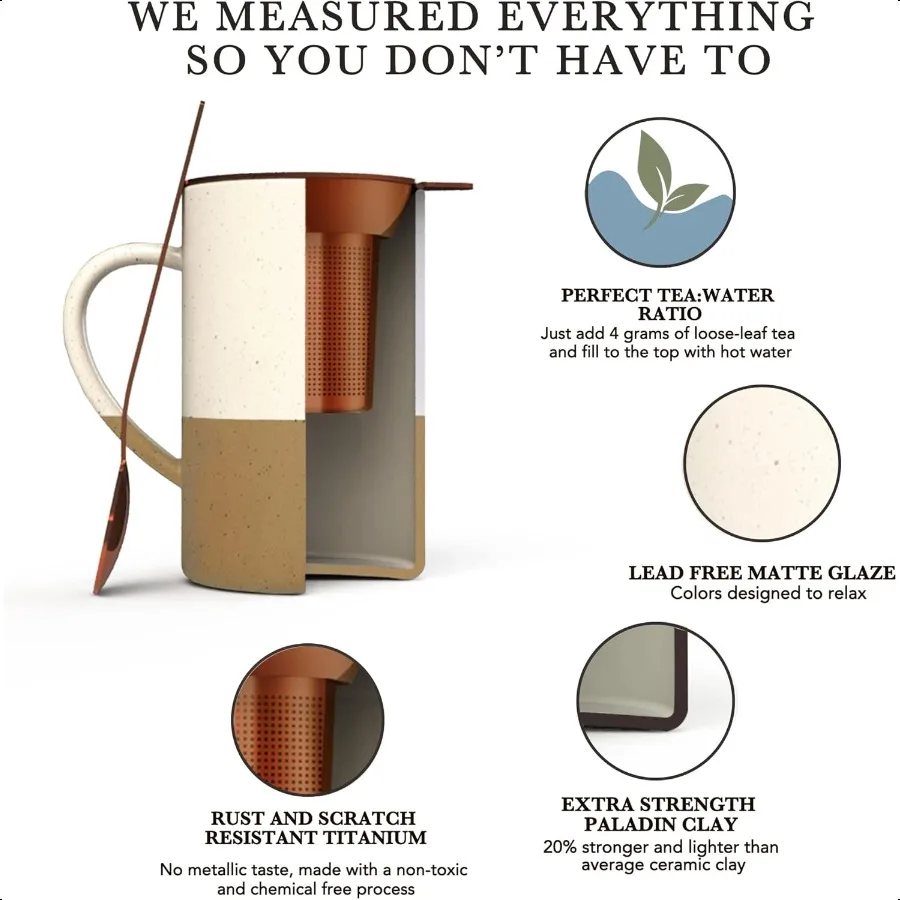 WE MEASURED EVERYTHING SO YOU DON'T HAVE TO

PERFECT TEA:WATER RATIO
Just add 4 grams of loose-leaf tea and fill to the top with hot water

LEAD FREE MATTE GLAZE
Colors designed to relax

RUST AND SCRATCH RESISTANT TITANIUM
No metallic taste, made with a non-toxic and chemical free process

EXTRA STRENGTH PALADIN CLAY
20% stronger and lighter than average ceramic clay