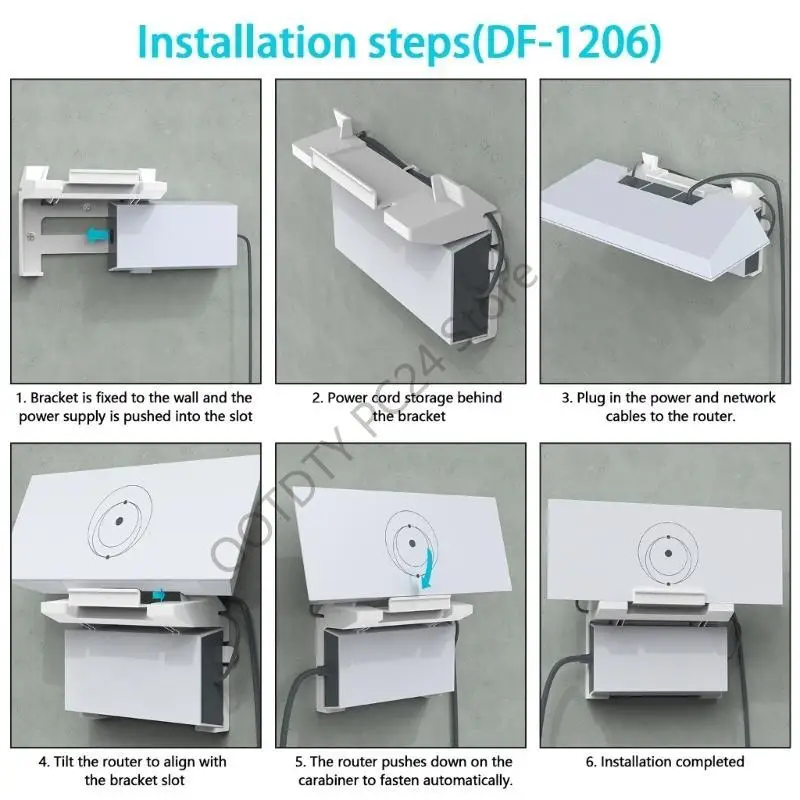 Installation steps(DF-1206)

1. Bracket is fixed to the wall and the power supply is pushed into the slot

2. Power cord storage behind the bracket

3. Plug in the power and network cables to the router.

4. Tilt the router to align with the bracket slot

5. The router pushes down on the carabiner to fasten automatically.

6. Installation completed

OOTDTY PC24 Store