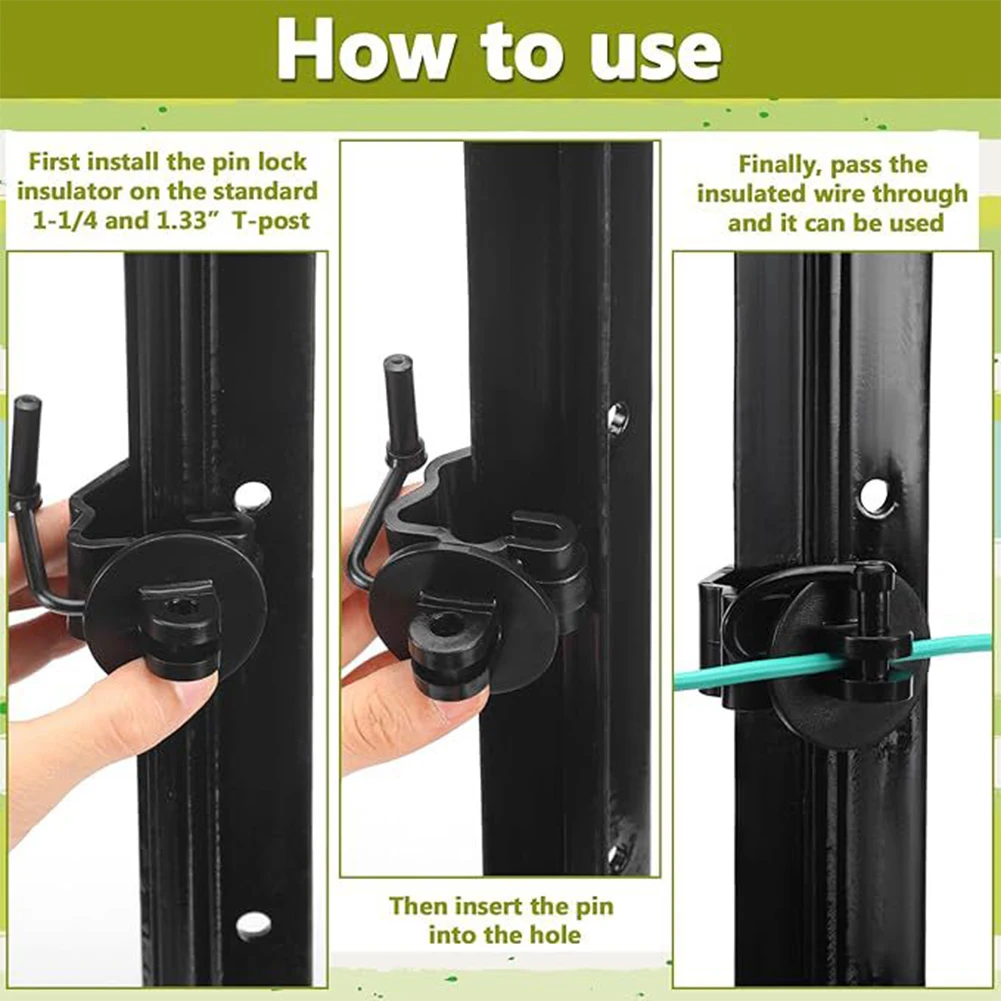 How to use

First install the pin lock insulator on the standard 1-1/4 and 1.33” T-post

Then insert the pin into the hole

Finally, pass the insulated wire through and it can be used