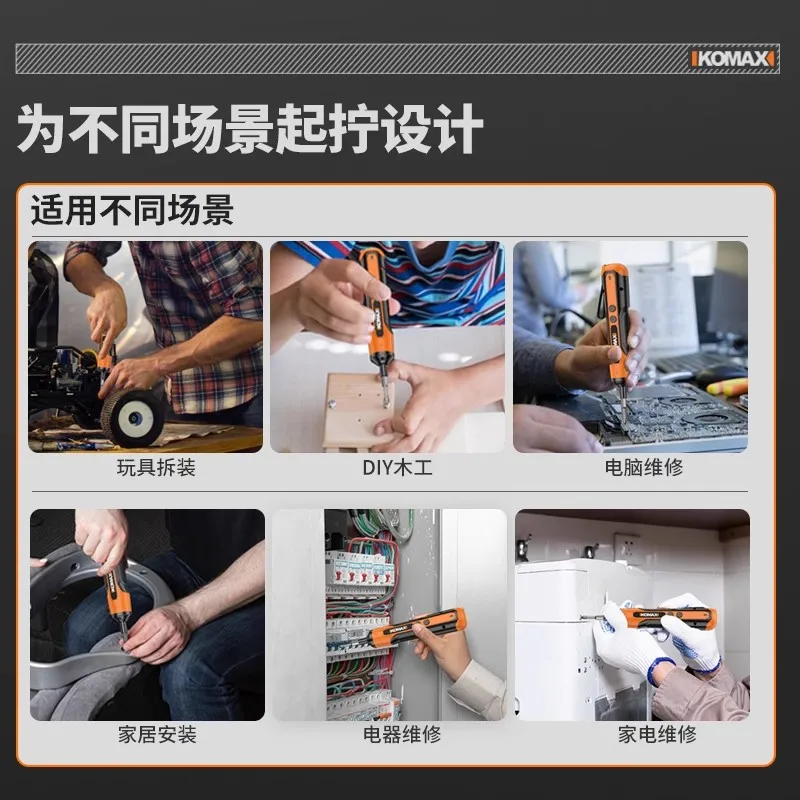 KOMAX

为不同场景起拧设计

适用不同场景

玩具拆装

DIY木工

电脑维修

家居安装

电器维修

家电维修