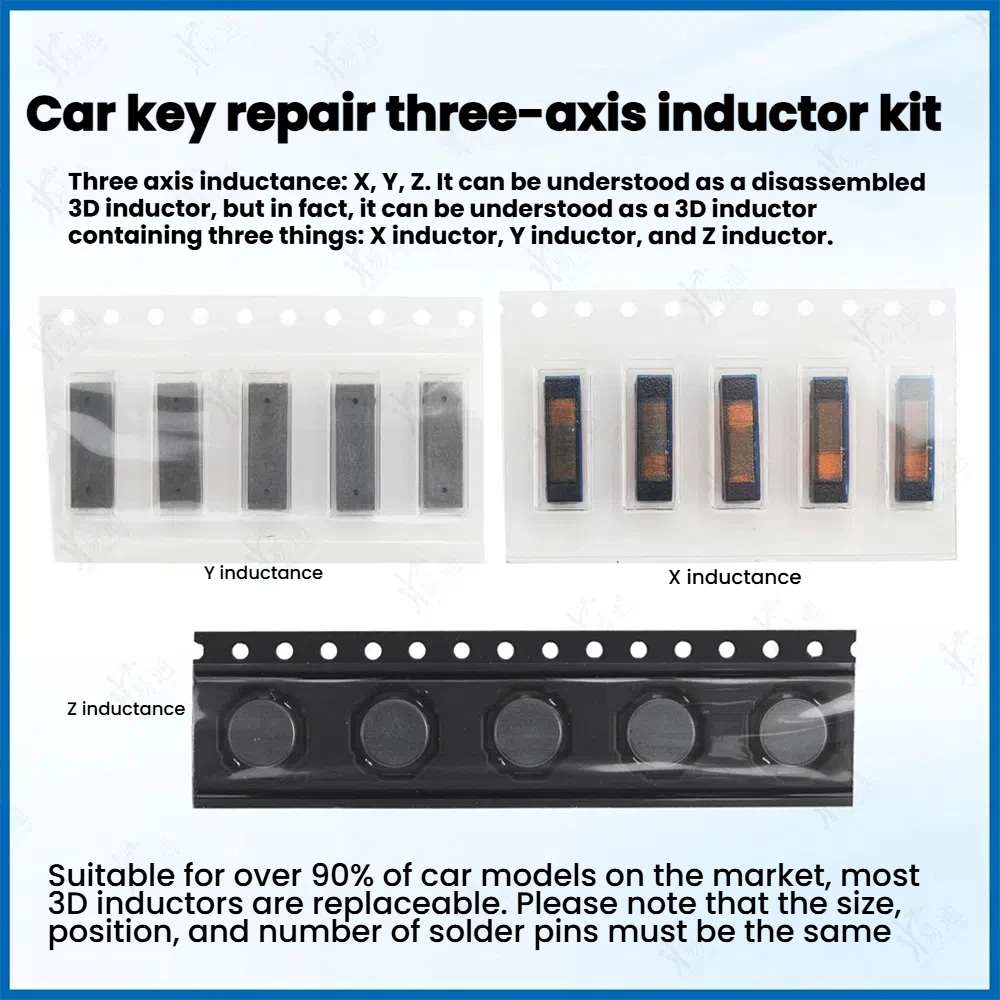 Car key repair three-axis inductor kit

Three axis inductance: X, Y, Z. It can be understood as a disassembled 3D inductor, but in fact, it can be understood as a 3D inductor containing three things: X inductor, Y inductor, and Z inductor.

Y inductance

X inductance

Z inductance

Suitable for over 90% of car models on the market, most 3D inductors are replaceable. Please note that the size, position, and number of solder pins must be the same