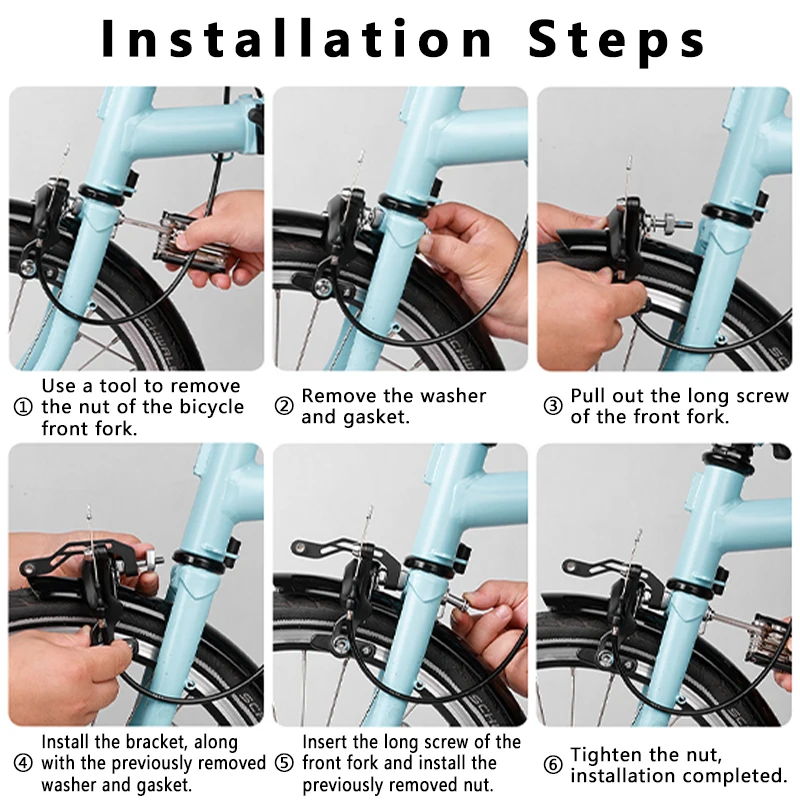 Installation Steps

① Use a tool to remove the nut of the bicycle front fork.

② Remove the washer and gasket.

③ Pull out the long screw of the front fork.

④ Install the bracket, along with the previously removed washer and gasket.

⑤ Insert the long screw of the front fork and install the previously removed nut.

⑥ Tighten the nut, installation completed.