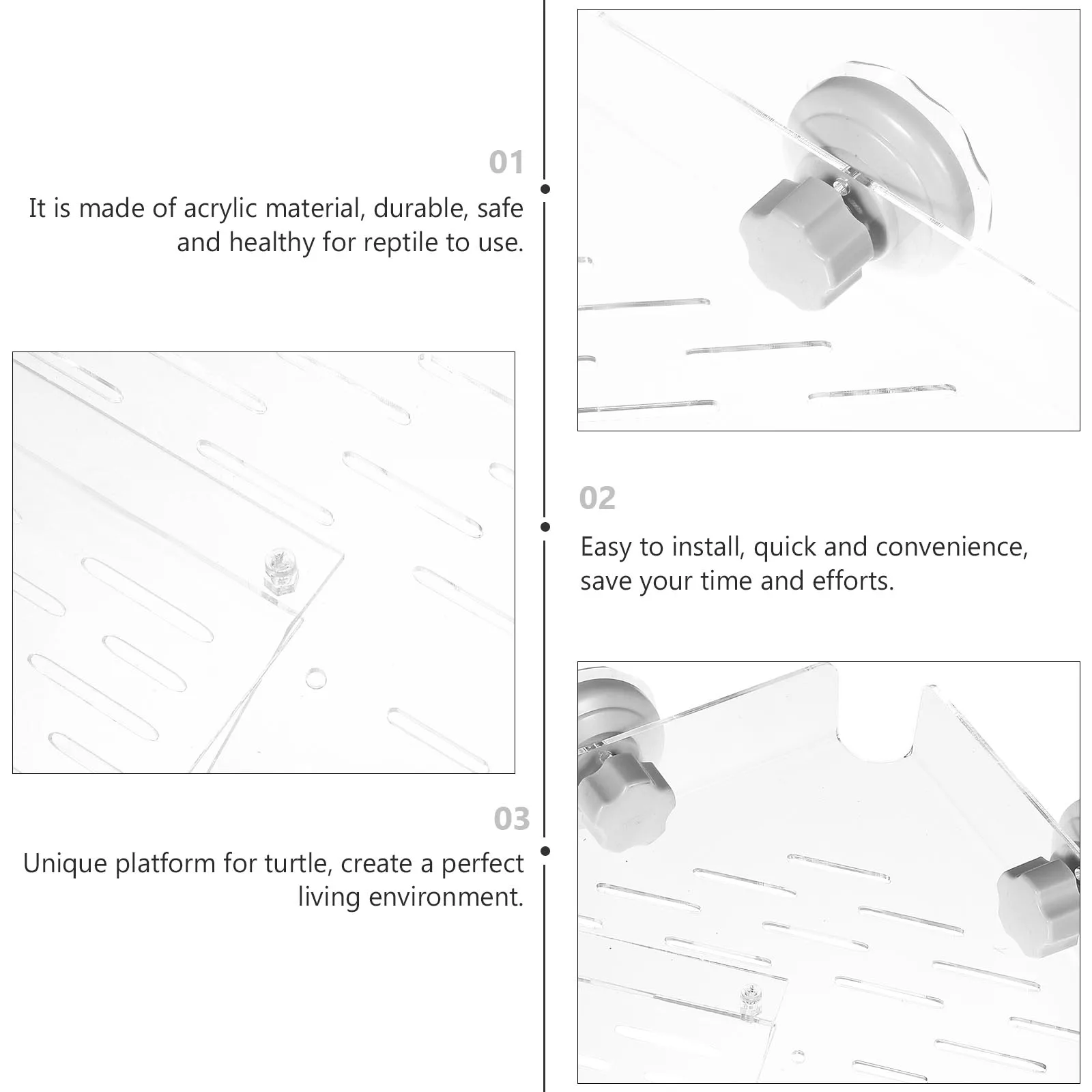 01
It is made of acrylic material, durable, safe and healthy for reptile to use.

02
Easy to install, quick and convenience, save your time and efforts.

03
Unique platform for turtle, create a perfect living environment.