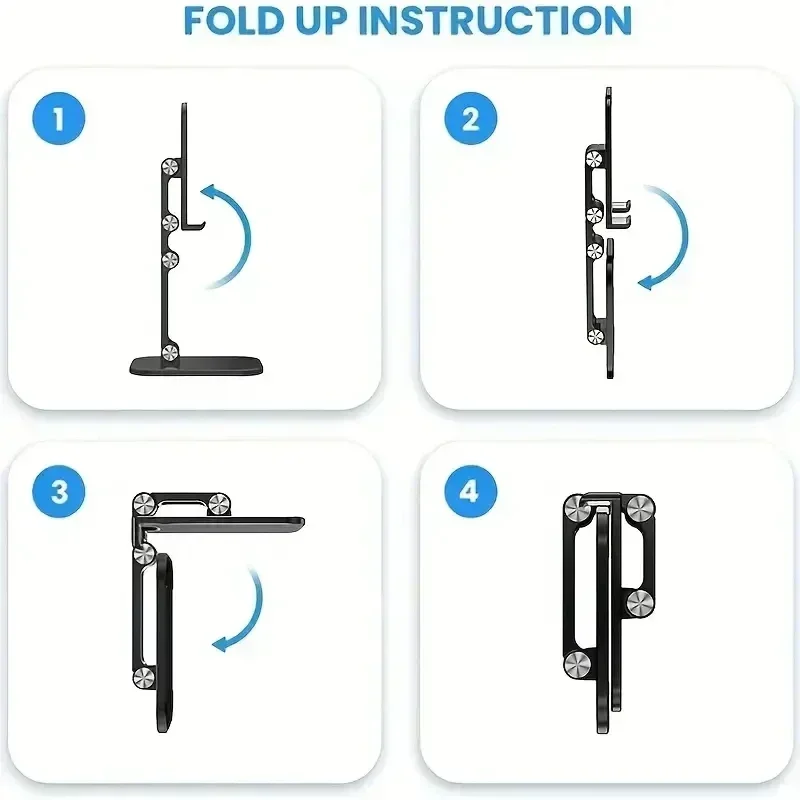 FOLD UP INSTRUCTION

1

2

3

4