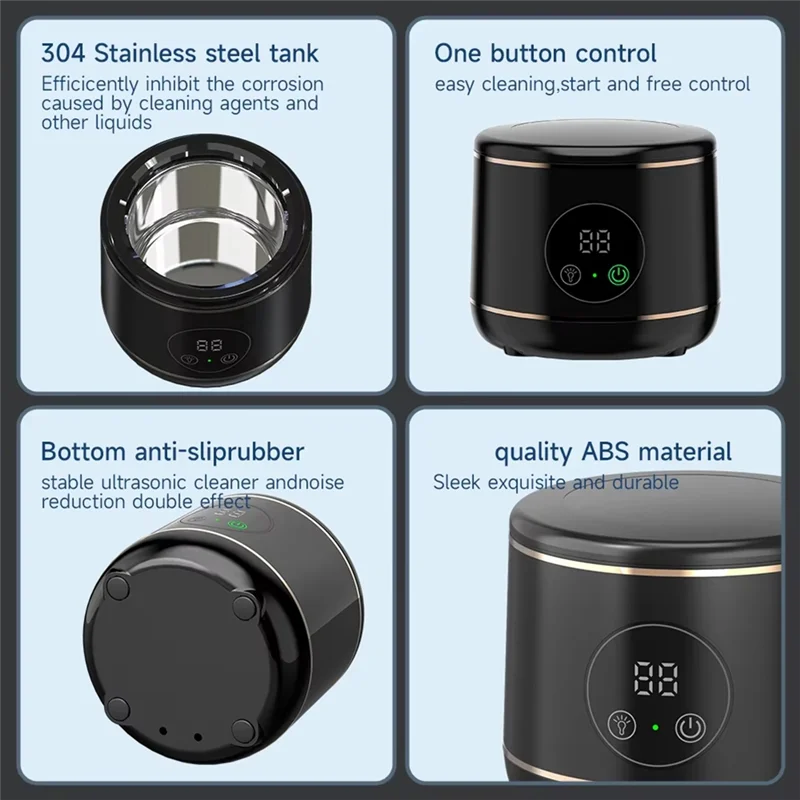 304 Stainless steel tank
Efficicently inhibit the corrosion caused by cleaning agents and other liquids

88

One button control
easy cleaning,start and free control

88

Bottom anti-sliprubber
stable ultrasonic cleaner andnoise reduction double effect

quality ABS material
Sleek exquisite and durable

88