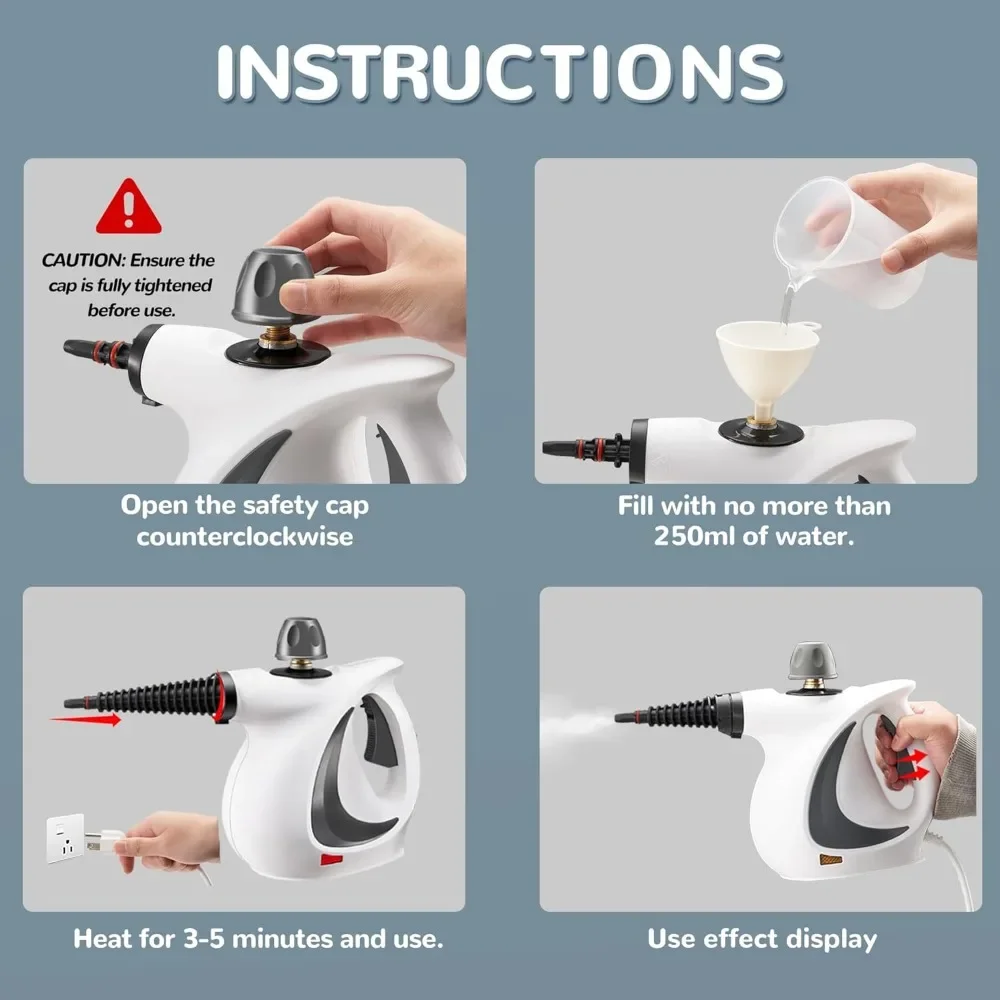 INSTRUCTIONS

CAUTION: Ensure the cap is fully tightened before use.

Open the safety cap counterclockwise

Fill with no more than 250ml of water.

Heat for 3-5 minutes and use.

Use effect display