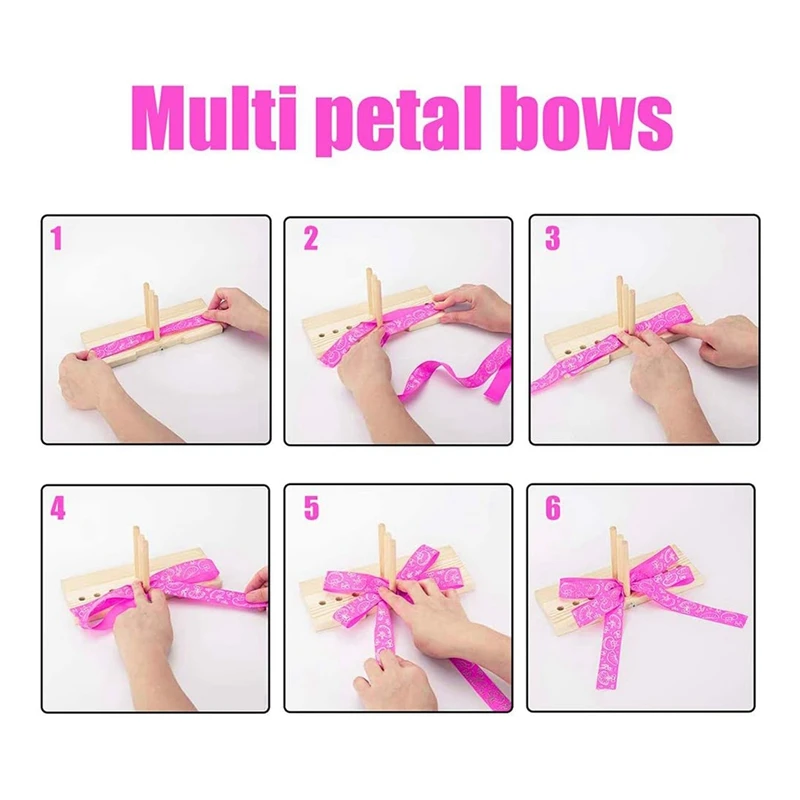 Multi petal bows

1

2

3

4

5

6