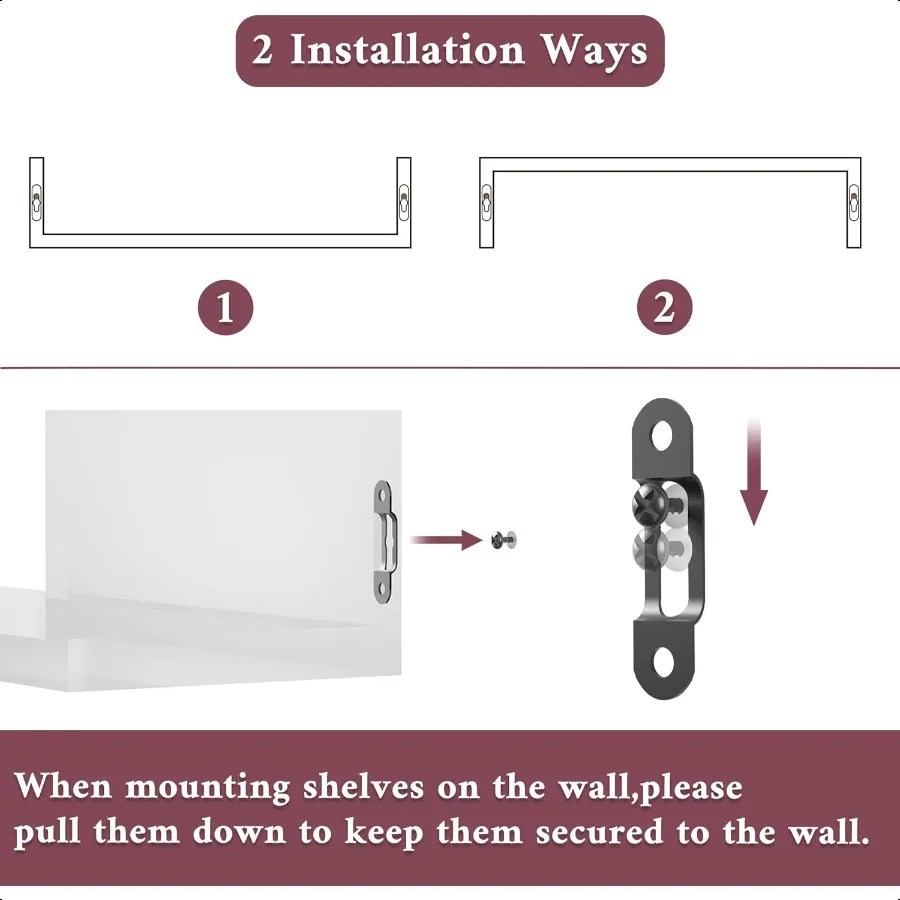 2 Installation Ways

1

2

When mounting shelves on the wall,please pull them down to keep them secured to the wall.