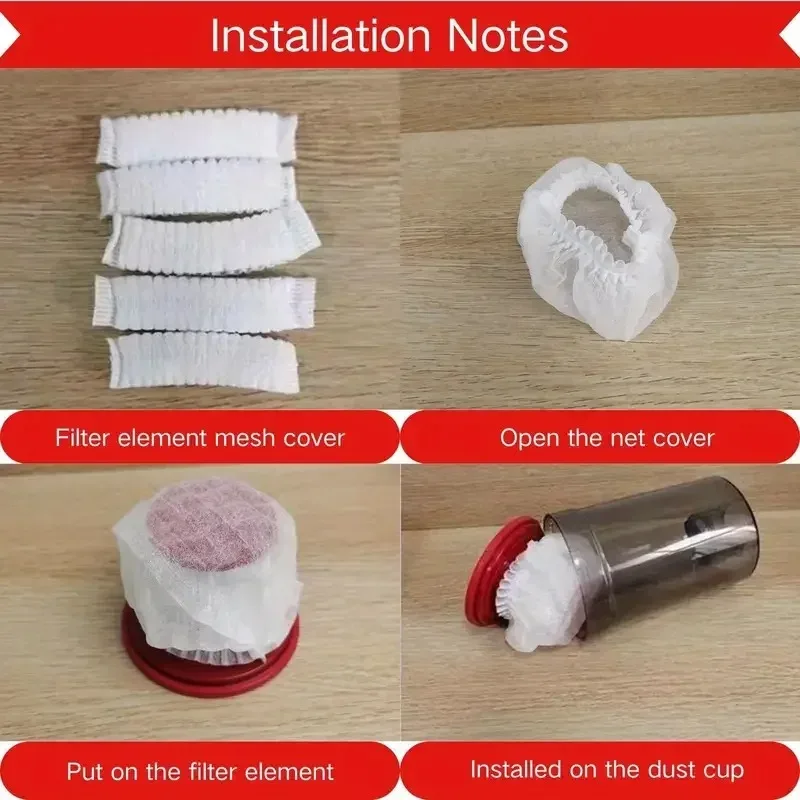 Installation Notes

Filter element mesh cover

Open the net cover

Put on the filter element

Installed on the dust cup