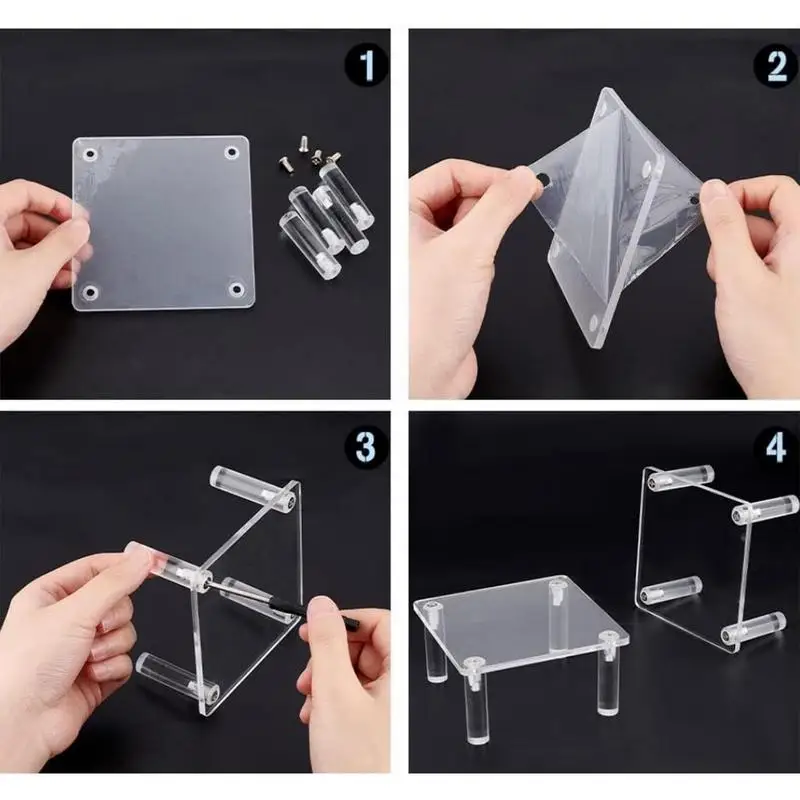 1

2

3

4